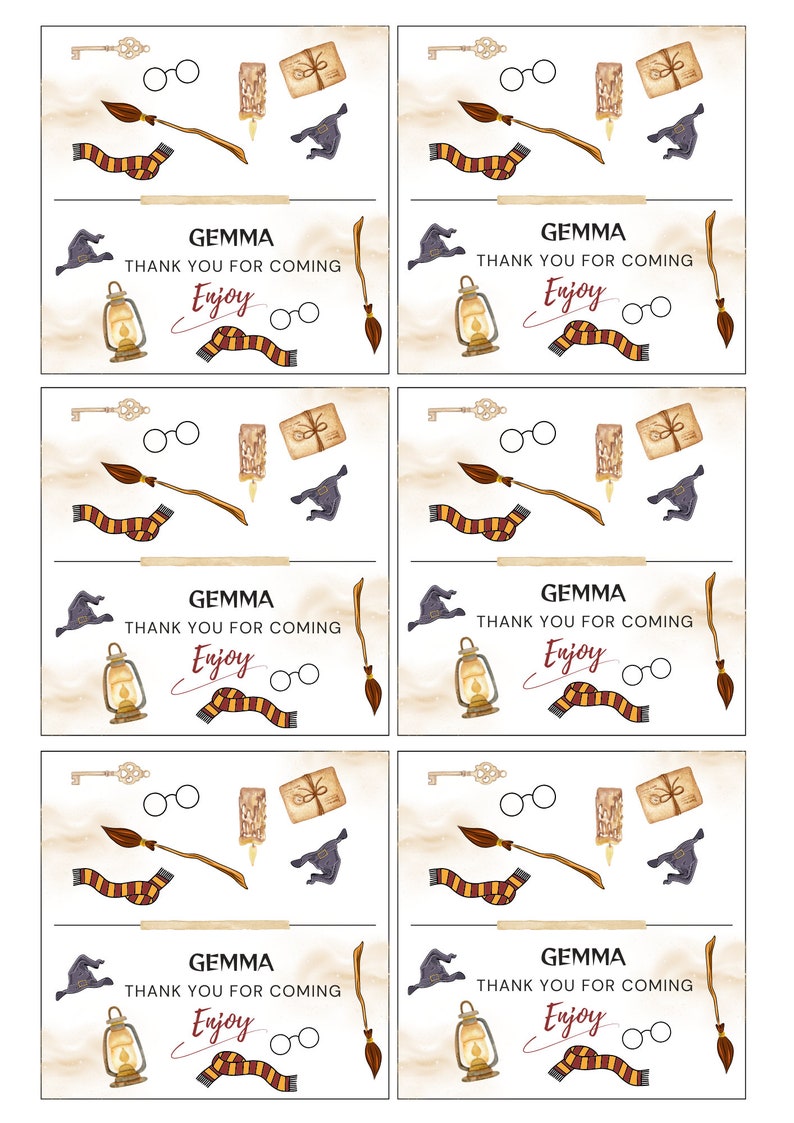 GEMMA
THANK YOU FOR COMING
Enjoy

GEMMA
THANK YOU FOR COMING
Enjoy

GEMMA
THANK YOU FOR COMING
Enjoy

GEMMA
THANK YOU FOR COMING
Enjoy

GEMMA
THANK YOU FOR COMING
Enjoy

GEMMA
THANK YOU FOR COMING
Enjoy