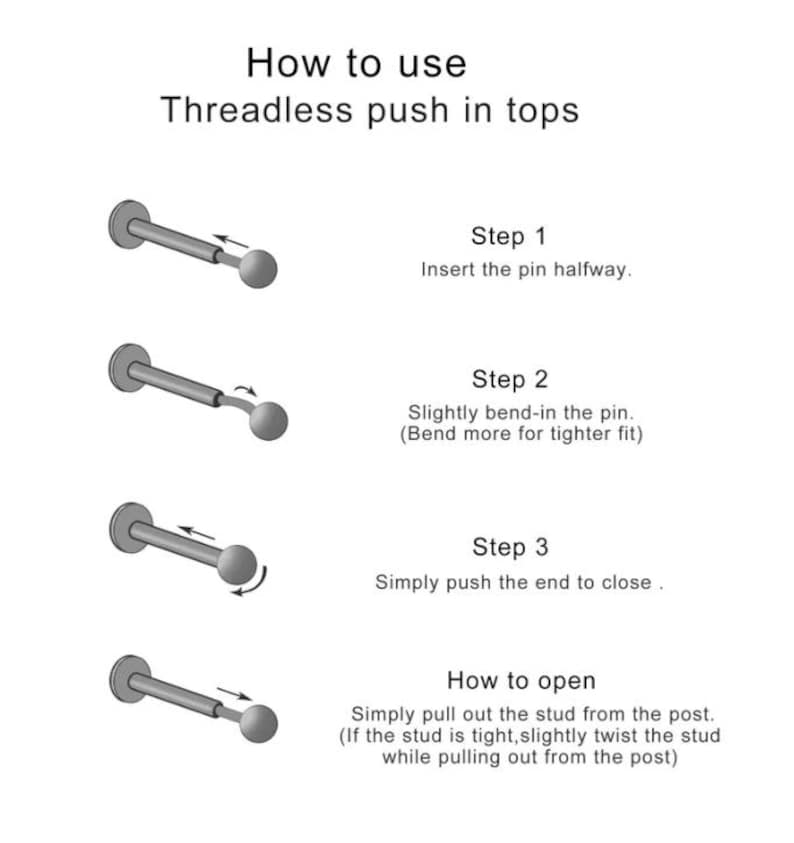 How to use
Threadless push in tops

Step 1
Insert the pin halfway.

Step 2
Slightly bend-in the pin.
(Bend more for tighter fit)

Step 3
Simply push the end to close .

How to open
Simply pull out the stud from the post.
(If the stud is tight,slightly twist the stud while pulling out from the post)