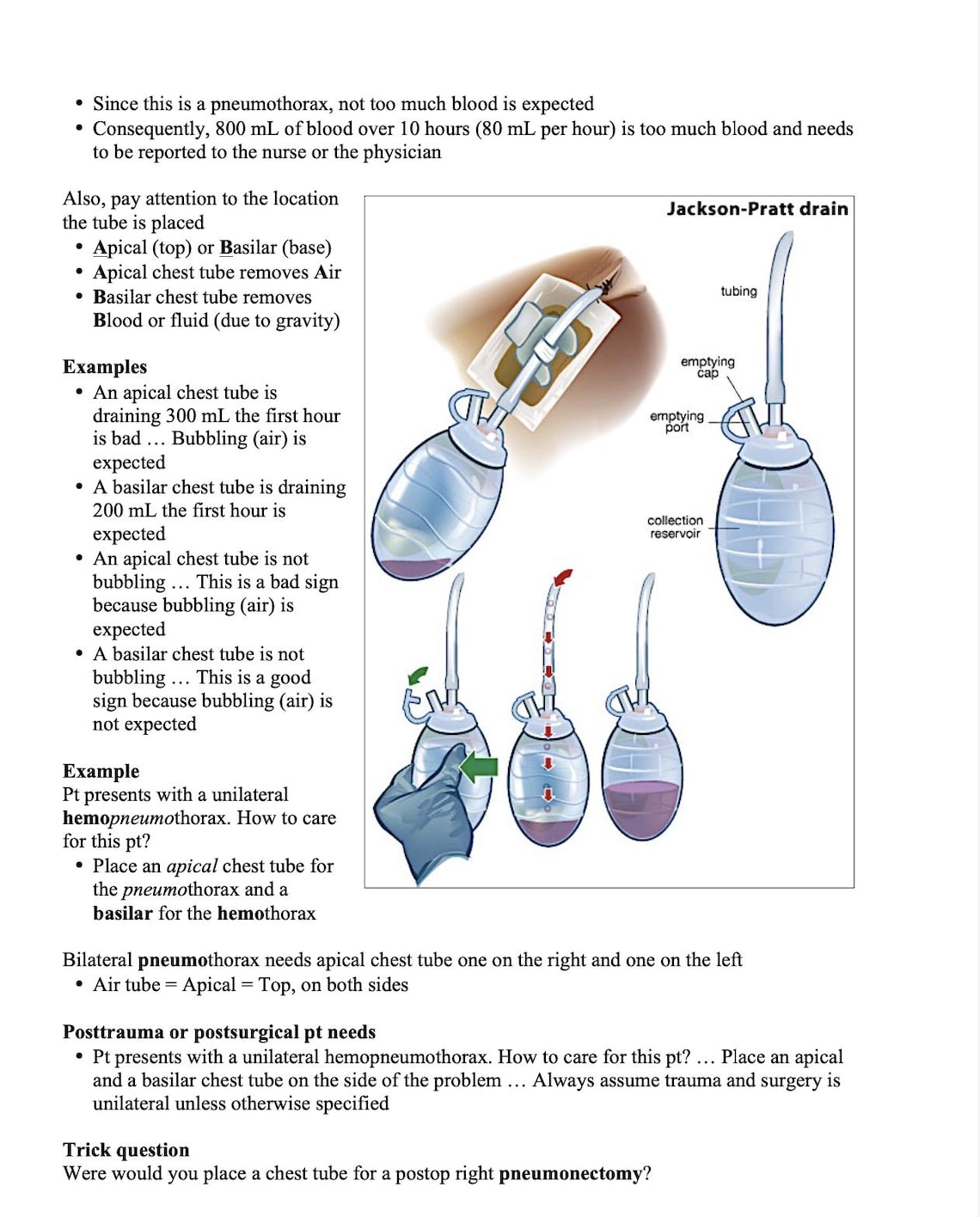 • Since this is a pneumothorax, not too much blood is expected
• Consequently, 800 mL of blood over 10 hours (80 mL per hour) is too much blood and needs to be reported to the nurse or the physician

Also, pay attention to the location the tube is placed
• Apical (top) or Basilar (base)
• Apical chest tube removes Air
• Basilar chest tube removes Blood or fluid (due to gravity)

Examples
• An apical chest tube is draining 300 mL the first hour is bad … Bubbling (air) is expected
• A basilar chest tube is draining 200 mL the first hour is expected
• An apical chest tube is not bubbling … This is a bad sign because bubbling (air) is expected
• A basilar chest tube is not bubbling … This is a good sign because bubbling (air) is not expected

Example
Pt presents with a unilateral hemopneumothorax. How to care for this pt?
• Place an apical chest tube for the pneumothorax and a basilar for the hemothorax

Jackson-Pratt drain
tubing
emptying cap
emptying port
collection reservoir

Bilateral pneumothorax needs apical chest tube one on the right and one on the left
• Air tube = Apical = Top, on both sides

Posttrauma or postsurgical pt needs
• Pt presents with a unilateral hemopneumothorax. How to care for this pt? … Place an apical and a basilar chest tube on the side of the problem … Always assume trauma and surgery is unilateral unless otherwise specified

Trick question
Were would you place a chest tube for a postop right pneumonectomy?