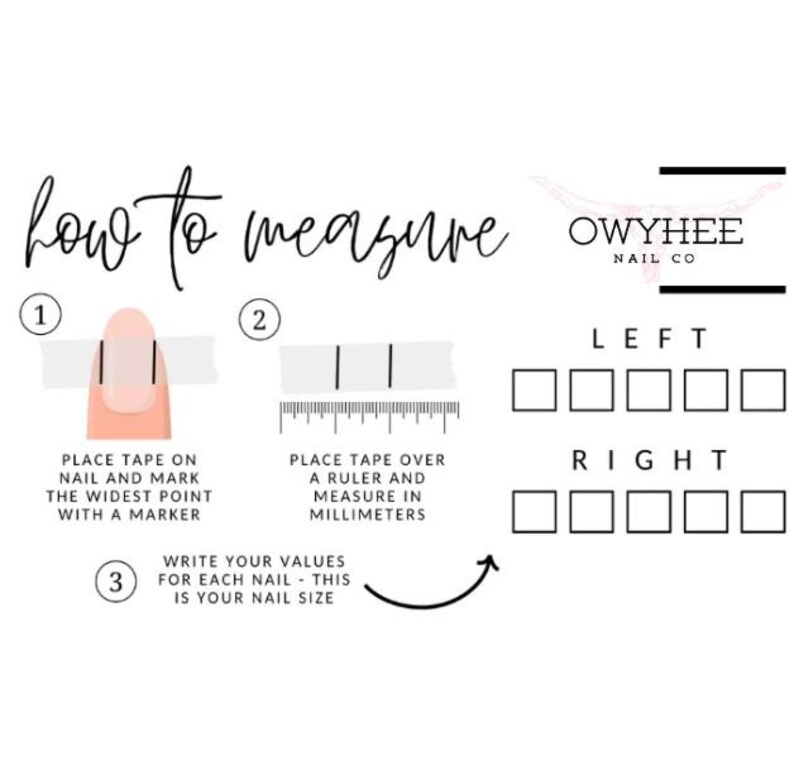 how to measure

OWYHEE
NAIL CO

1
PLACE TAPE ON NAIL AND MARK THE WIDEST POINT WITH A MARKER

2
PLACE TAPE OVER A RULER AND MEASURE IN MILLIMETERS

3
WRITE YOUR VALUES FOR EACH NAIL - THIS IS YOUR NAIL SIZE

LEFT

RIGHT