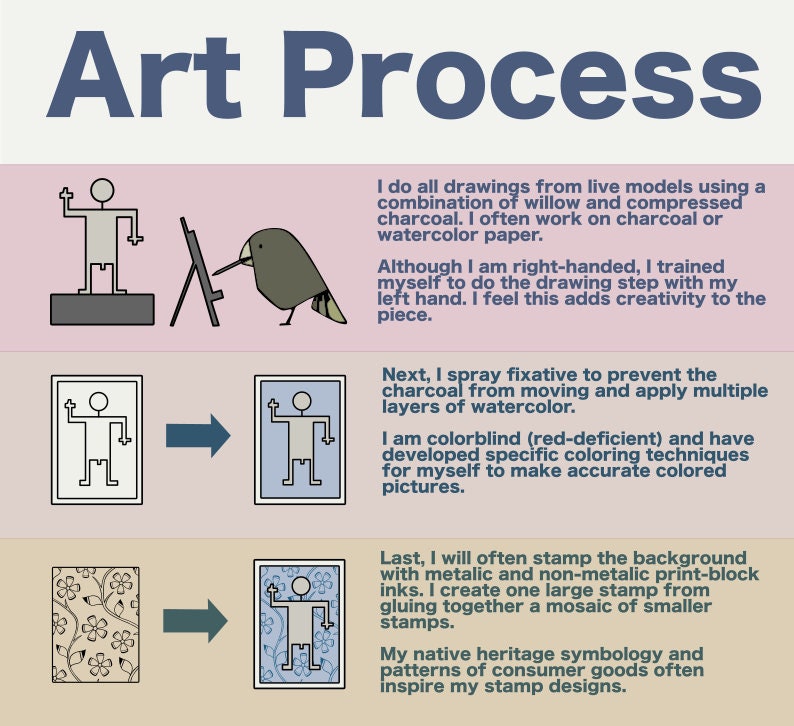 Art Process

I do all drawings from live models using a combination of willow and compressed charcoal. I often work on charcoal or watercolor paper.

Although I am right-handed, I trained myself to do the drawing step with my left hand. I feel this adds creativity to the piece.

Next, I spray fixative to prevent the charcoal from moving and apply multiple layers of watercolor.

I am colorblind (red-deficient) and have developed specific coloring techniques for myself to make accurate colored pictures.

Last, I will often stamp the background with metalic and non-metalic print-block inks. I create one large stamp from gluing together a mosaic of smaller stamps.

My native heritage symbology and patterns of consumer goods often inspire my stamp designs.