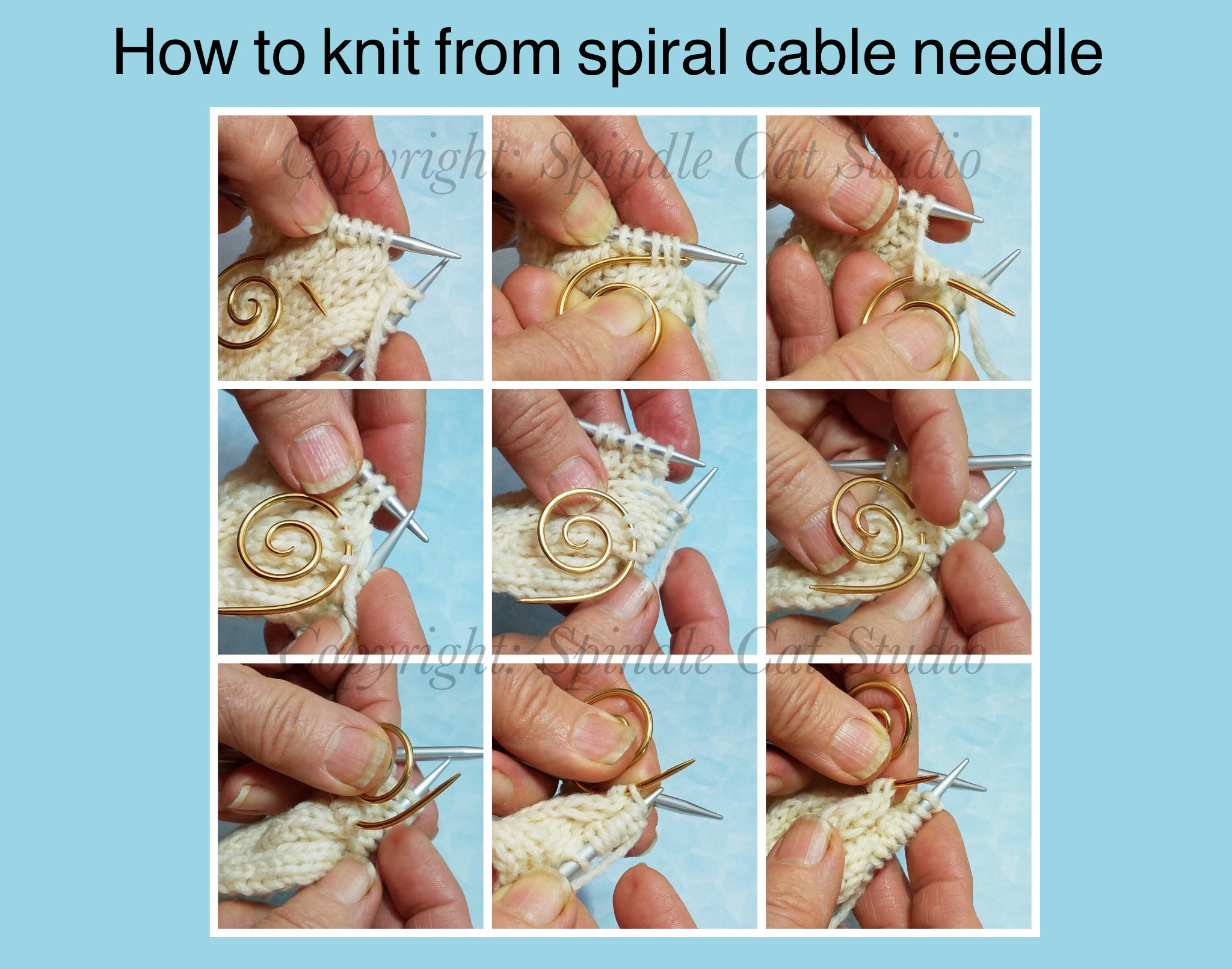 How to knit from spiral cable needle

Copyright: Spindle Cat Studio

Copyright: Spindle Cat Studio