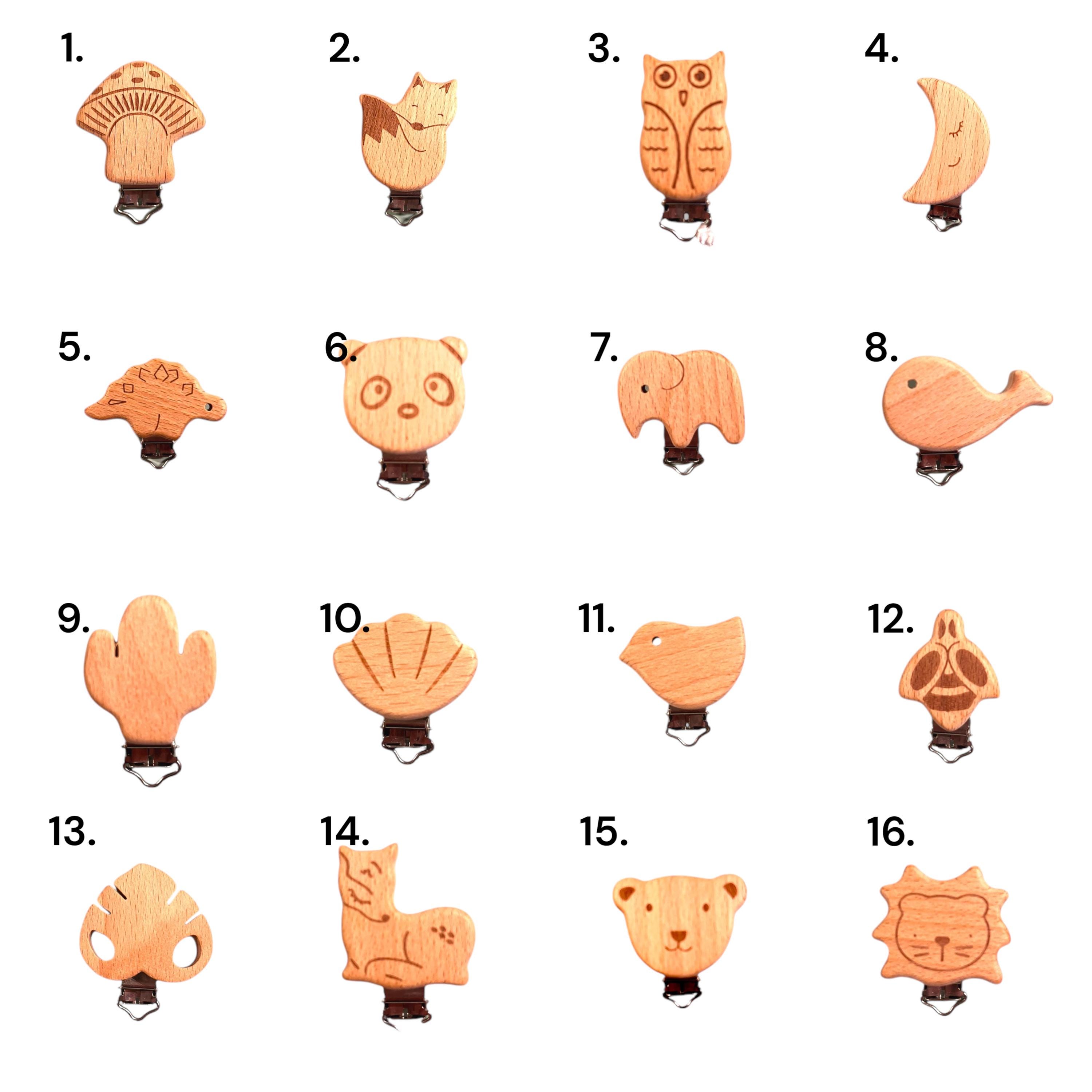 1.

2.

3.

4.

5.

6.

7.

8.

9.

10.

11.

12.

13.

14.

15.

16.