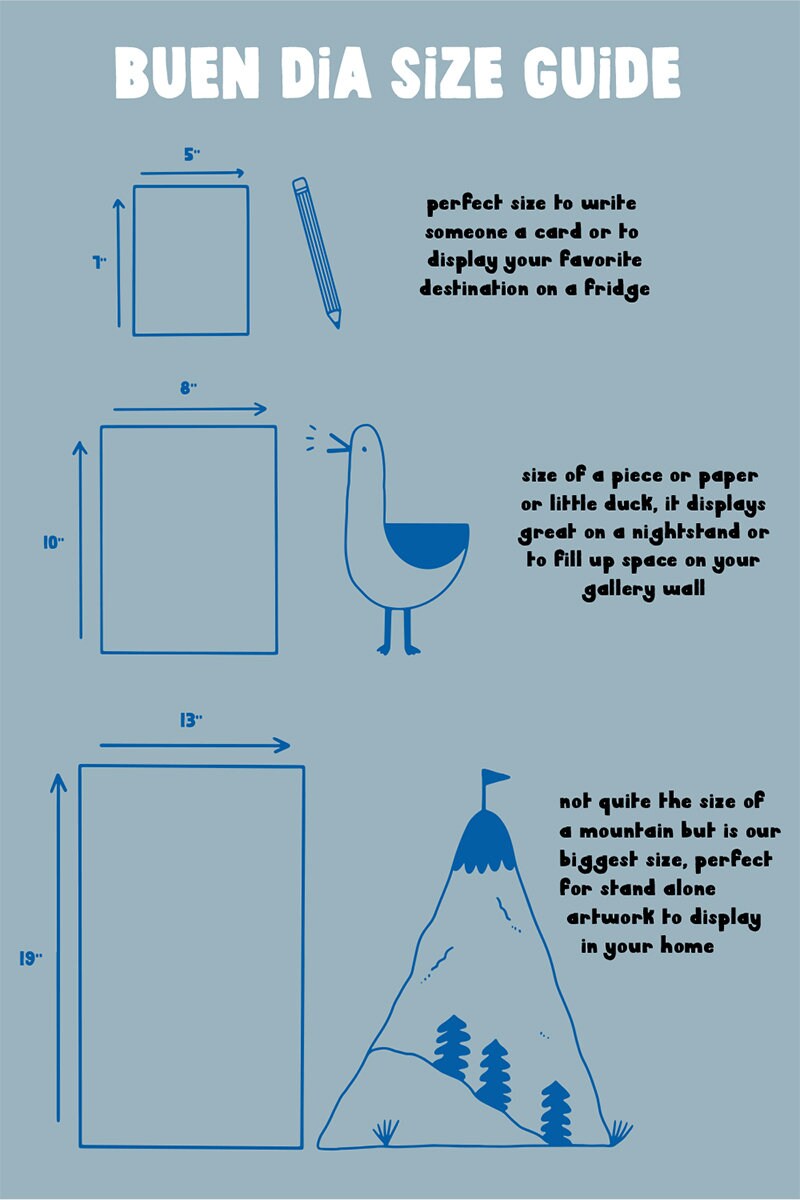 BUEN DIA SIZE GUIDE

5"

7"

perfect size to write someone a card or to display your favorite destination on a fridge

8"

10"

size of a piece or paper or little duck, it displays great on a nightstand or to fill up space on your gallery wall

13"

19"

not quite the size of a mountain but is our biggest size, perfect for stand alone artwork to display in your home