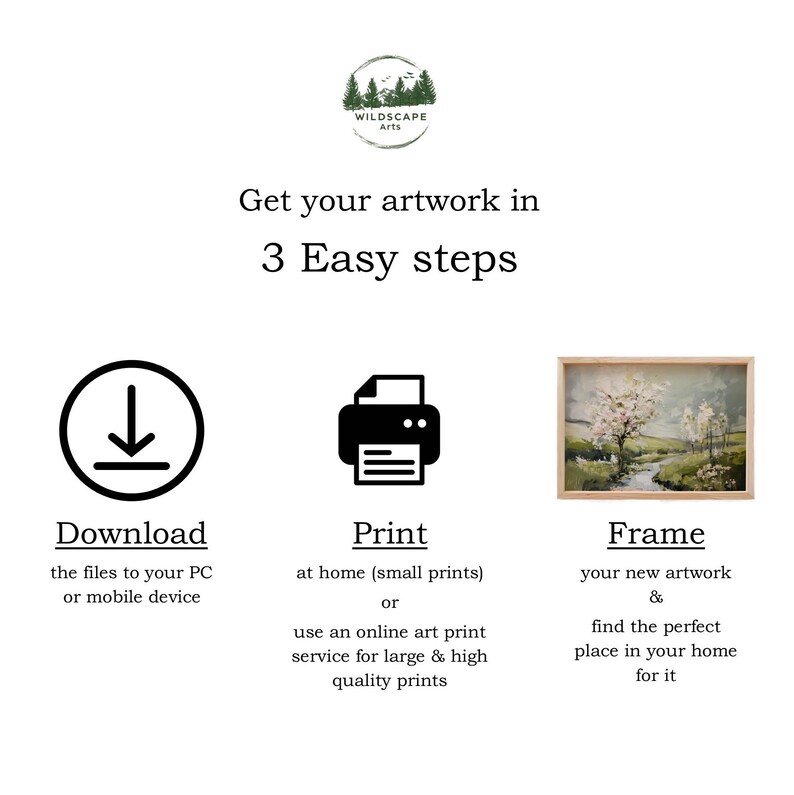 WILDSCAPE
Arts

Get your artwork in
3 Easy steps

Download
the files to your PC or mobile device

Print
at home (small prints)
or
use an online art print service for large & high quality prints

Frame
your new artwork
&
find the perfect place in your home for it