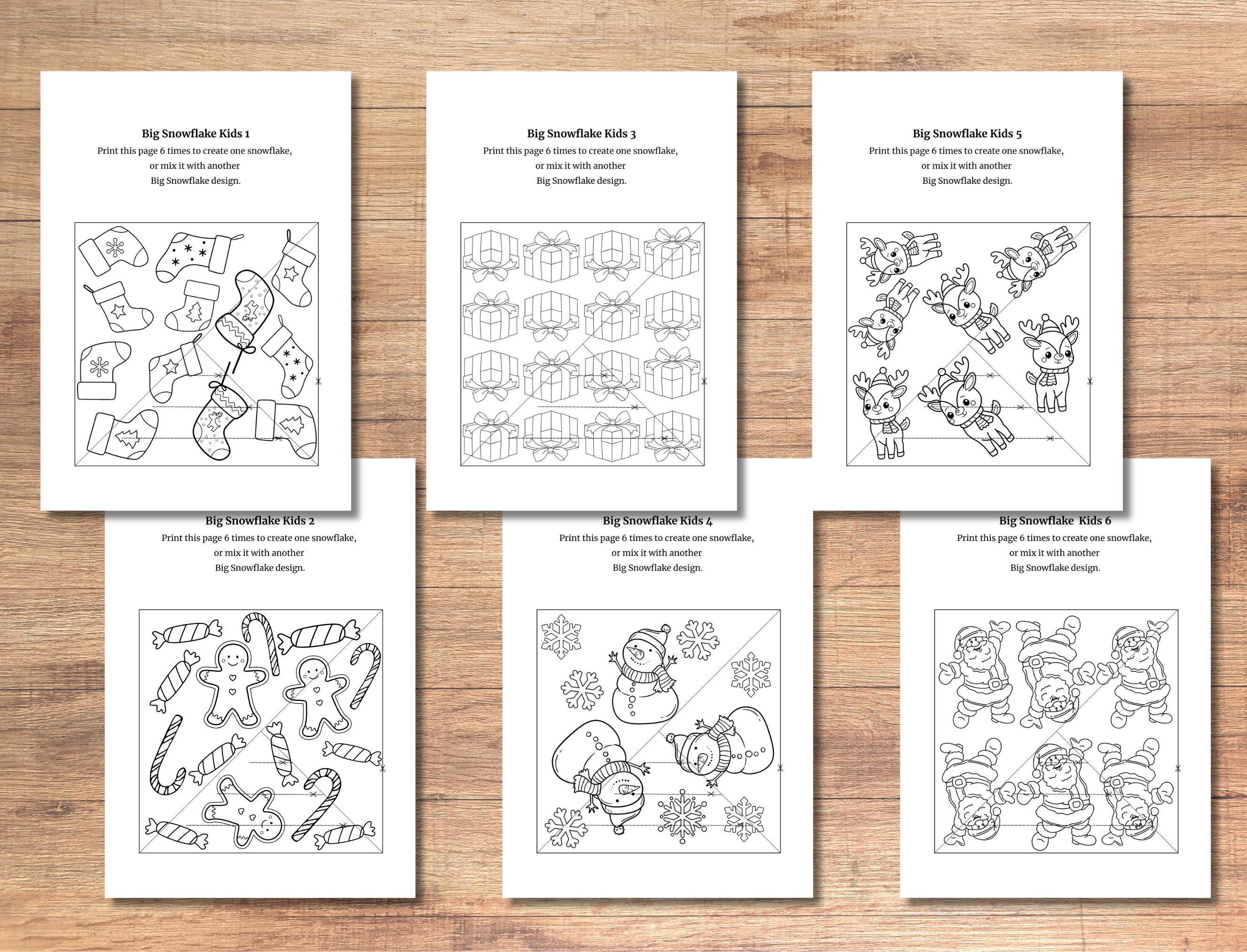 Big Snowflake Kids 1
Print this page 6 times to create one snowflake, or mix it with another Big Snowflake design.

Big Snowflake Kids 3
Print this page 6 times to create one snowflake, or mix it with another Big Snowflake design.

Big Snowflake Kids 5
Print this page 6 times to create one snowflake, or mix it with another Big Snowflake design.

Big Snowflake Kids 2
Print this page 6 times to create one snowflake, or mix it with another Big Snowflake design.

Big Snowflake Kids 4
Print this page 6 times to create one snowflake, or mix it with another Big Snowflake design.

Big Snowflake Kids 6
Print this page 6 times to create one snowflake, or mix it with another Big Snowflake design.