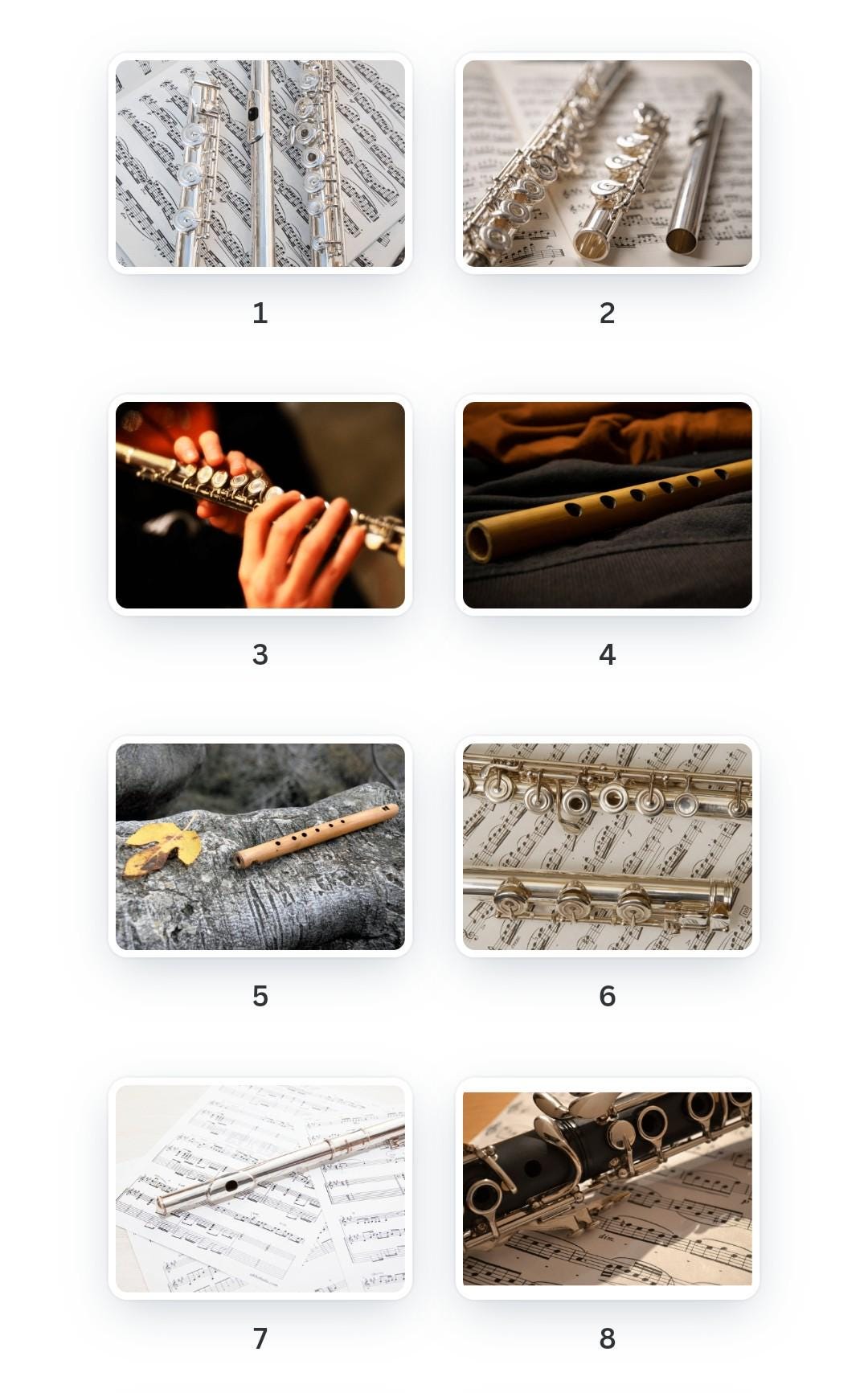 1

2

3

4

5

6

7

8