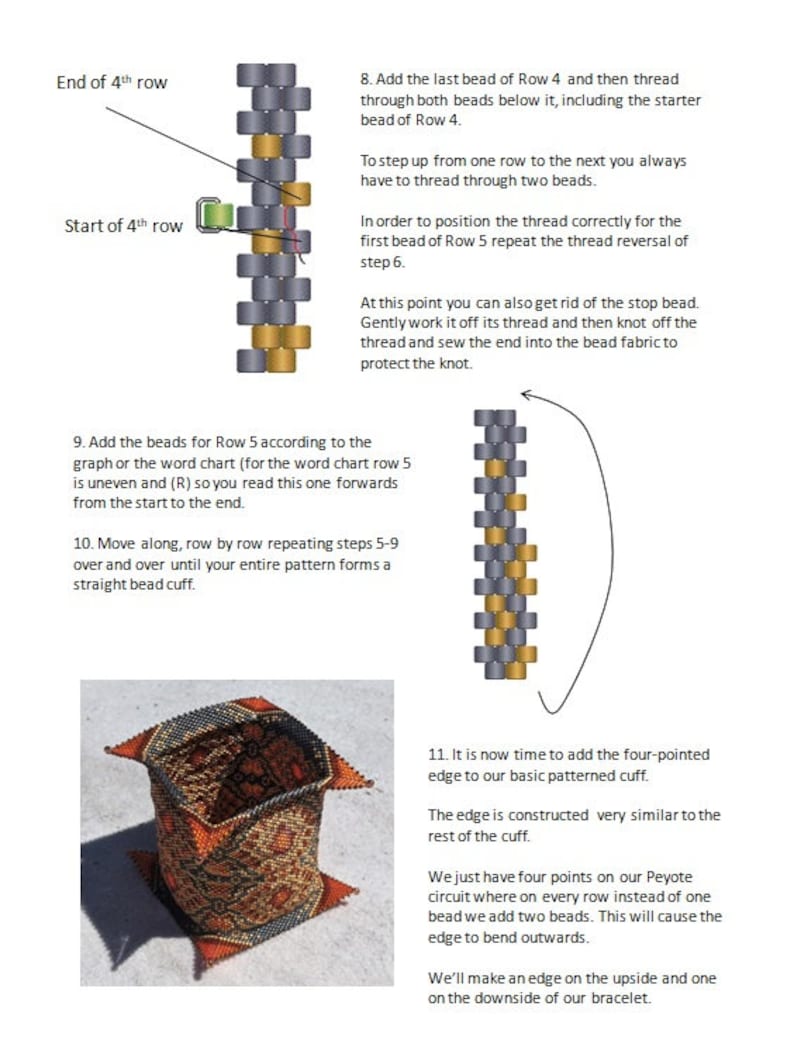 End of 4$^{th}$ row

Start of 4$^{th}$ row

8. Add the last bead of Row 4 and then thread through both beads below it, including the starter bead of Row 4.

To step up from one row to the next you always have to thread through two beads.

In order to position the thread correctly for the first bead of Row 5 repeat the thread reversal of step 6.

At this point you can also get rid of the stop bead. Gently work it off its thread and then knot off the thread and sew the end into the bead fabric to protect the knot.

9. Add the beads for Row 5 according to the graph or the word chart (for the word chart row 5 is uneven and (R) so you read this one forwards from the start to the end.

10. Move along, row by row repeating steps 5-9 over and over until your entire pattern forms a straight bead cuff.

11. It is now time to add the four-pointed edge to our basic patterned cuff.

The edge is constructed very similar to the rest of the cuff.

We just have four points on our Peyote circuit where on every row instead of one bead we add two beads. This will cause the edge to bend outwards.

We'll make an edge on the upside and one on the downside of our bracelet.