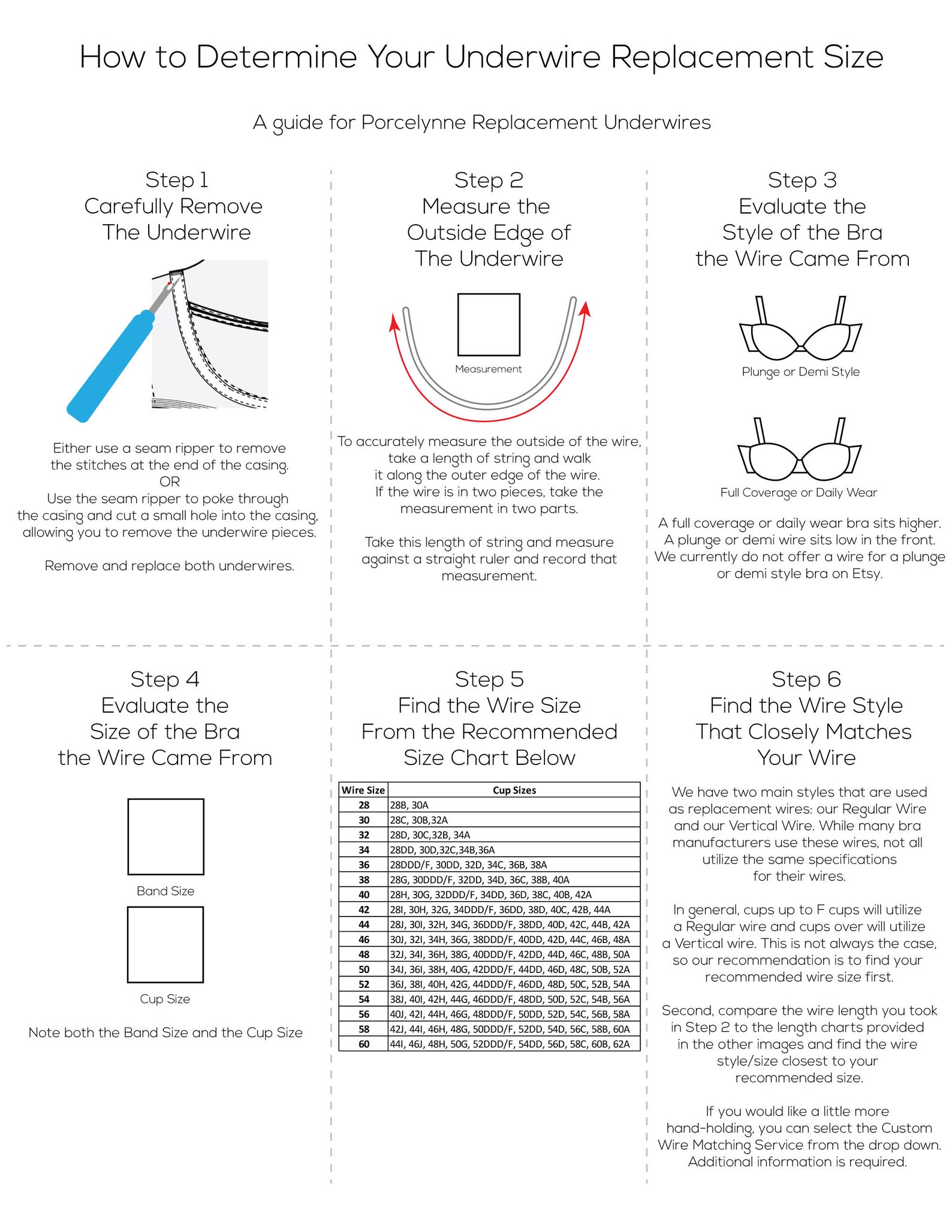 How to Determine Your Underwire Replacement Size

A guide for Porcelynne Replacement Underwires

Step 1
Carefully Remove
The Underwire

Either use a seam ripper to remove the stitches at the end of the casing.
OR
Use the seam ripper to poke through the casing and cut a small hole into the casing, allowing you to remove the underwire pieces.

Remove and replace both underwires.

Step 2
Measure the
Outside Edge of
The Underwire

Measurement

To accurately measure the outside of the wire, take a length of string and walk it along the outer edge of the wire. If the wire is in two pieces, take the measurement in two parts.

Take this length of string and measure against a straight ruler and record that measurement.

Step 3
Evaluate the
Style of the Bra
the Wire Came From

Plunge or Demi Style

Full Coverage or Daily Wear

A full coverage or daily wear bra sits higher. A plunge or demi wire sits low in the front. We currently do not offer a wire for a plunge or demi style bra on Etsy.

Step 4
Evaluate the
Size of the Bra
the Wire Came From

Band Size

Cup Size

Note both the Band Size and the Cup Size

Step 5
Find the Wire Size
From the Recommended
Size Chart Below

| Wire Size | Cup Sizes |
|---|---|
| 28 | 28B, 30A |
| 30 | 28C, 30B,32A |
| 32 | 28D, 30C,32B, 34A |
| 34 | 28DD, 30D,32C,34B,36A |
| 36 | 28DDD/F, 30DD, 32D, 34C, 36B, 38A |
| 38 | 28G, 30DDD/F, 32DD, 34D, 36C, 38B, 40A |
| 40 | 28H, 30G, 32DDD/F, 34DD, 36D, 38C, 40B, 42A |
| 42 | 28I, 30H, 32G, 34DDD/F, 36DD, 38D, 40C, 42B, 44A |
| 44 | 28J, 30I, 32H, 34G, 36DDD/F, 38DD, 40D, 42C, 44B, 42A |
| 46 | 30J, 32I, 34H, 36G, 38DDD/F, 40DD, 42D, 44C, 46B, 48A |
| 48 | 32J, 34I, 36H, 38G, 40DDD/F, 42DD, 44D, 46C, 48B, 50A |
| 50 | 34J, 36I, 38H, 40G, 42DDD/F, 44DD, 46D, 48C, 50B, 52A |
| 52 | 36J, 38I, 40H, 42G, 44DDD/F, 46DD, 48D, 50C, 52B, 54A |
| 54 | 38J, 40I, 42H, 44G, 46DDD/F, 48DD, 50D, 52C, 54B, 56A |
| 56 | 40J, 42I, 44H, 46G, 48DDD/F, 50DD, 52D, 54C, 56B, 58A |
| 58 | 42J, 44I, 46H, 48G, 50DDD/F, 52DD, 54D, 56C, 58B, 60A |
| 60 | 44I, 46J, 48H, 50G, 52DDD/F, 54DD, 56D, 58C, 60B, 62A |

Step 6
Find the Wire Style
That Closely Matches
Your Wire

We have two main styles that are used as replacement wires: our Regular Wire and our Vertical Wire. While many bra manufacturers use these wires, not all utilize the same specifications for their wires.

In general, cups up to F cups will utilize a Regular wire and cups over will utilize a Vertical wire. This is not always the case, so our recommendation is to find your recommended wire size first.

Second, compare the wire length you took in Step 2 to the length charts provided in the other images and find the wire style/size closest to your recommended size.

If you would like a little more hand-holding, you can select the Custom Wire Matching Service from the drop down. Additional information is required.