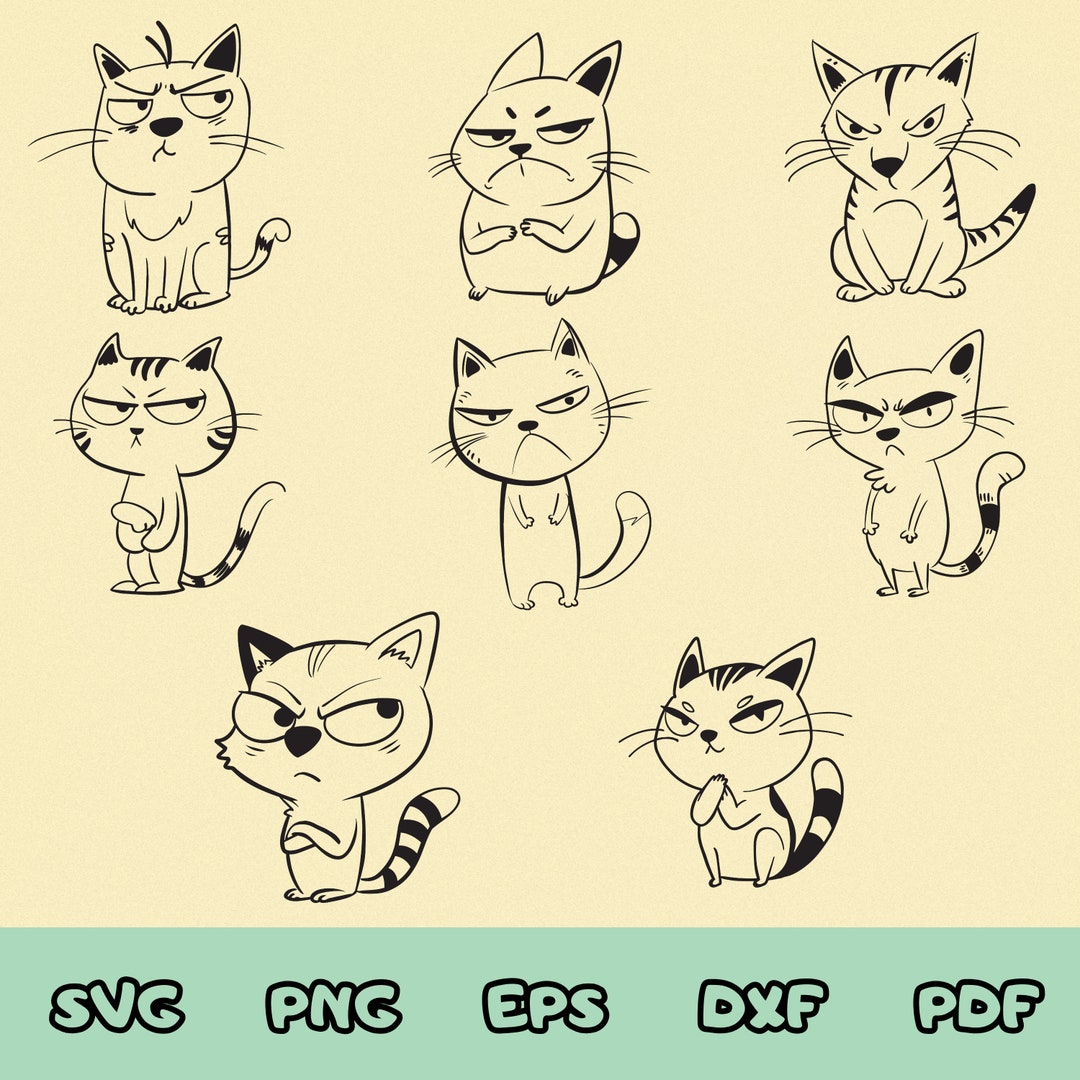 SVG PNG EPS DXF PDF