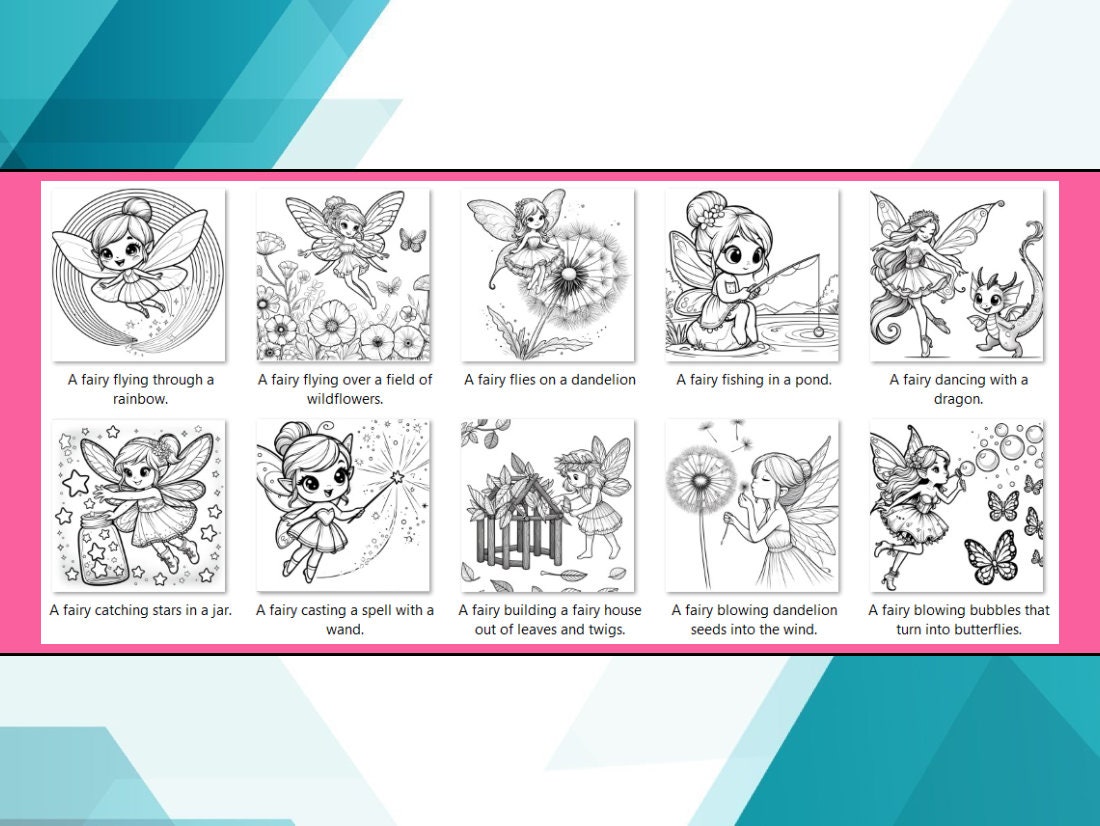 A fairy flying through a rainbow.

A fairy flying over a field of wildflowers.

A fairy flies on a dandelion

A fairy fishing in a pond.

A fairy dancing with a dragon.

A fairy catching stars in a jar.

A fairy casting a spell with a wand.

A fairy building a fairy house out of leaves and twigs.

A fairy blowing dandelion seeds into the wind.

A fairy blowing bubbles that turn into butterflies.