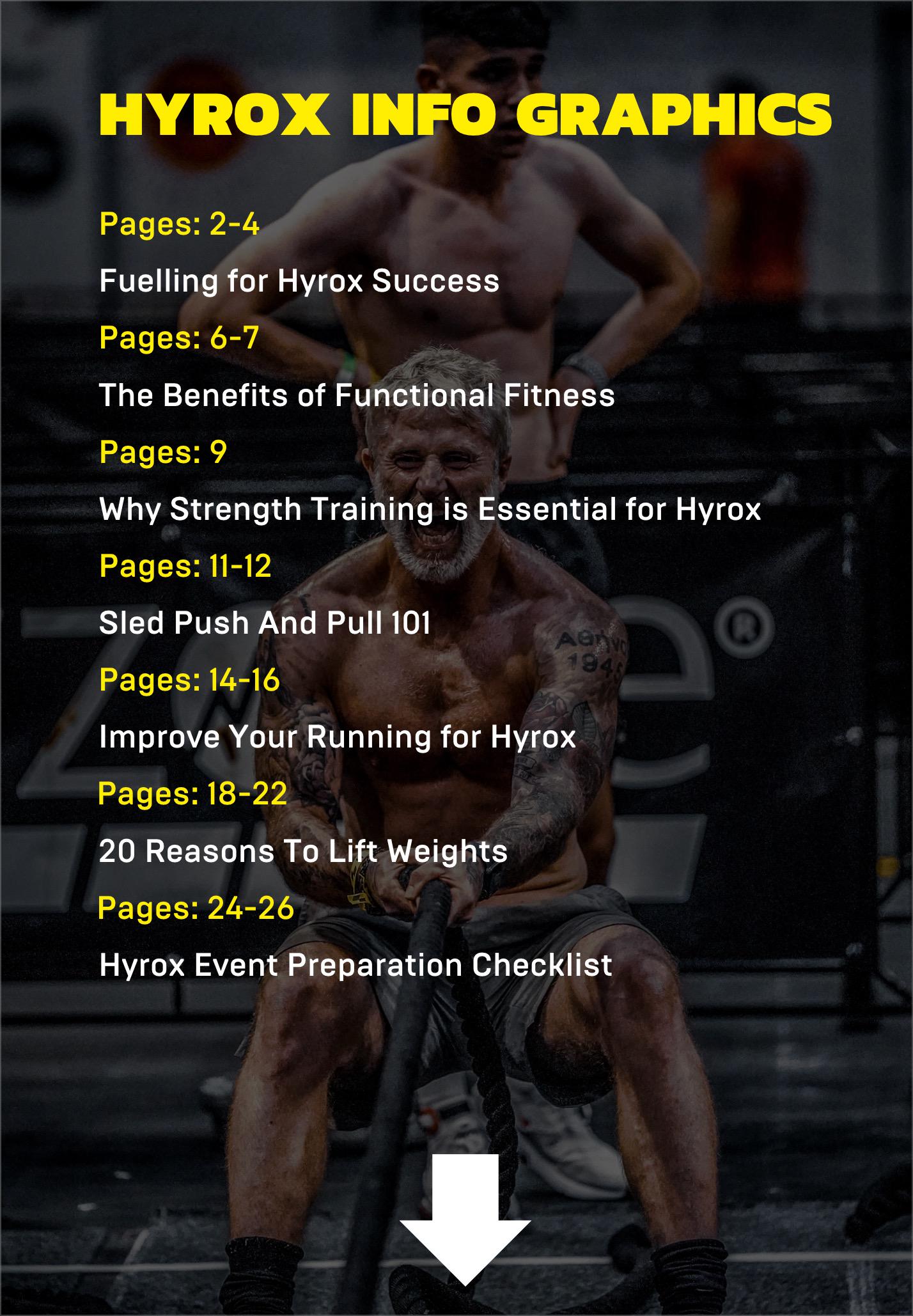 HYROX INFO GRAPHICS

Pages: 2-4

Fuelling for Hyrox Success

Pages: 6-7

The Benefits of Functional Fitness

Pages: 9

Why Strength Training is Essential for Hyrox

Pages: 11-12

Sled Push And Pull 101

Pages: 14-16

Improve Your Running for Hyrox

Pages: 18-22

20 Reasons To Lift Weights

Pages: 24-26

Hyrox Event Preparation Checklist