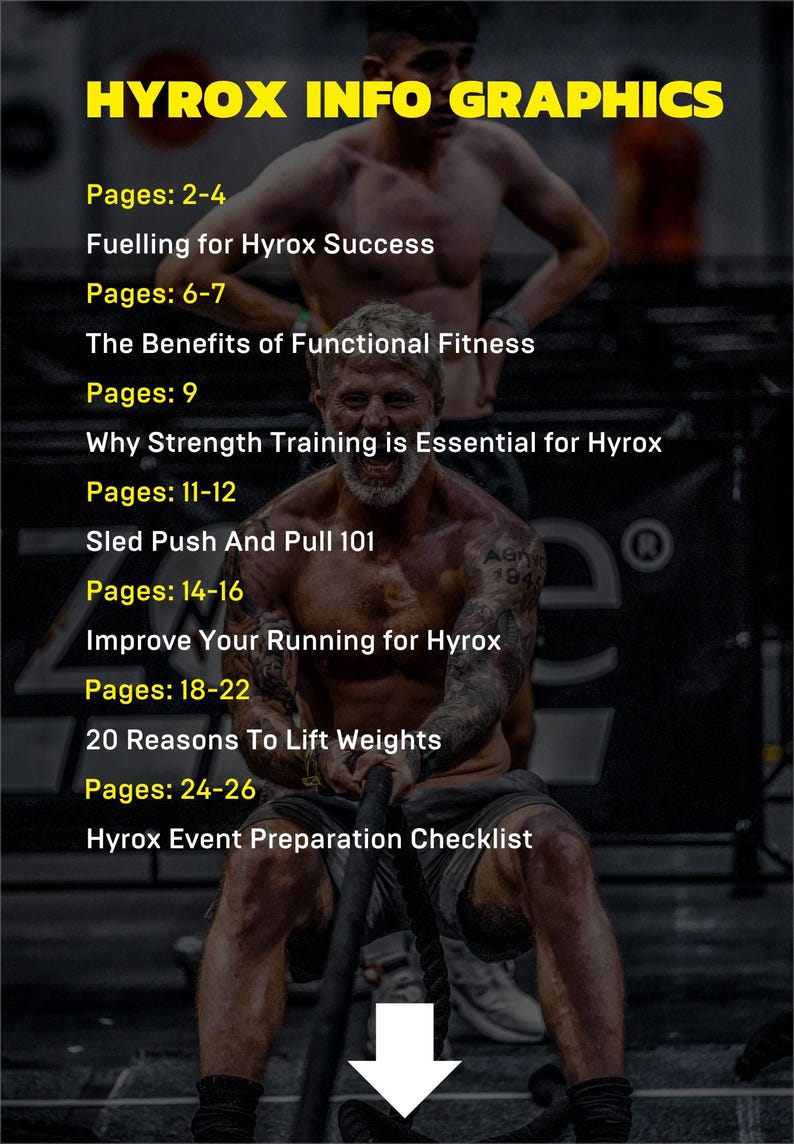 HYROX INFO GRAPHICS

Pages: 2-4

Fuelling for Hyrox Success

Pages: 6-7

The Benefits of Functional Fitness

Pages: 9

Why Strength Training is Essential for Hyrox

Pages: 11-12

Sled Push And Pull 101

Pages: 14-16

Improve Your Running for Hyrox

Pages: 18-22

20 Reasons To Lift Weights

Pages: 24-26

Hyrox Event Preparation Checklist