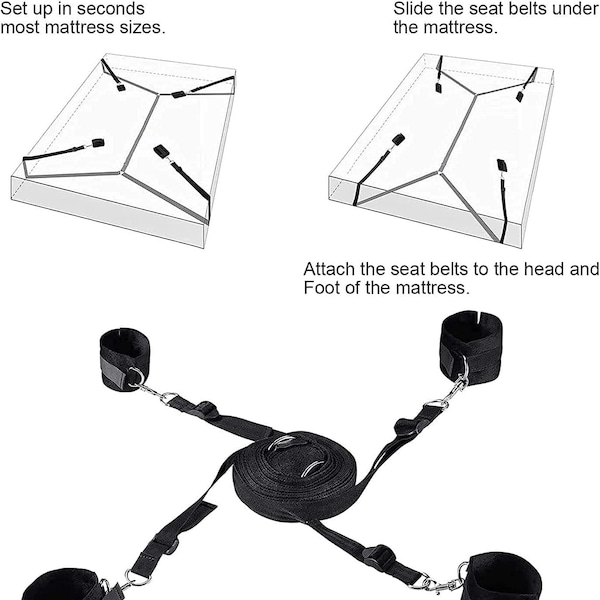 Set up in seconds most mattress sizes.

Slide the seat belts under the mattress.

Attach the seat belts to the head and Foot of the mattress.