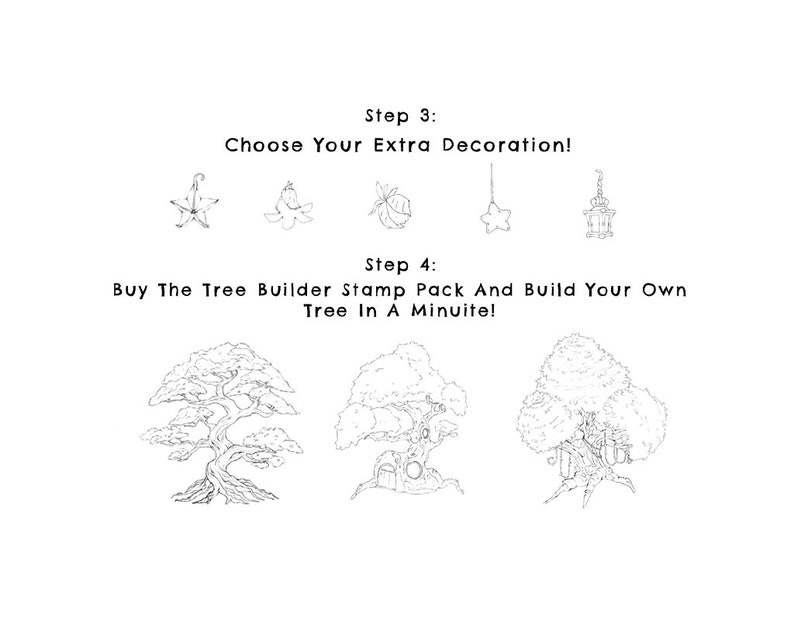 Step 3:
Choose Your Extra Decoration!

Step 4:
Buy The Tree Builder Stamp Pack And Build Your Own Tree In A Minuite!