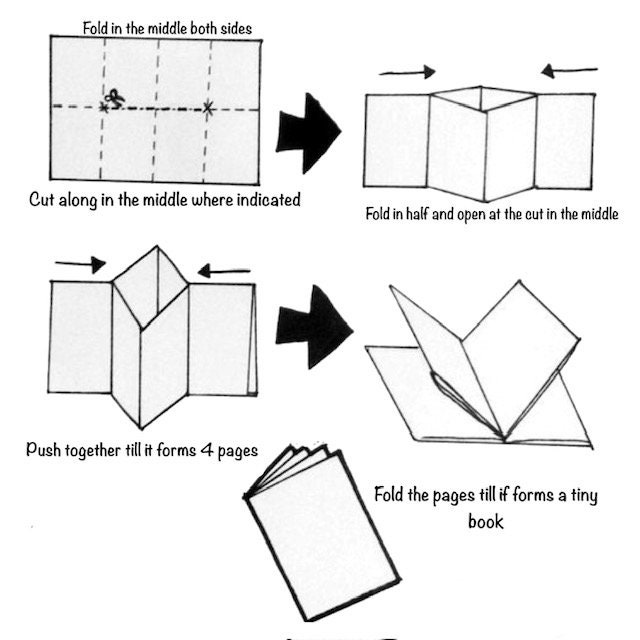 Fold in the middle both sides

Cut along in the middle where indicated

Fold in half and open at the cut in the middle

Push together till it forms 4 pages

Fold the pages till if forms a tiny book