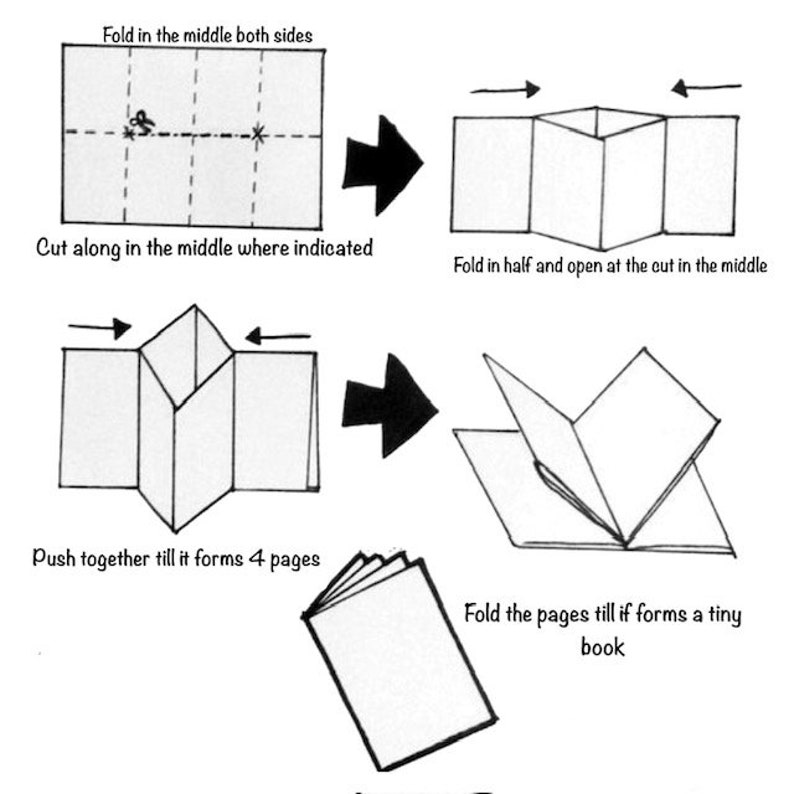 Fold in the middle both sides

Cut along in the middle where indicated

Fold in half and open at the cut in the middle

Push together till it forms 4 pages

Fold the pages till if forms a tiny book