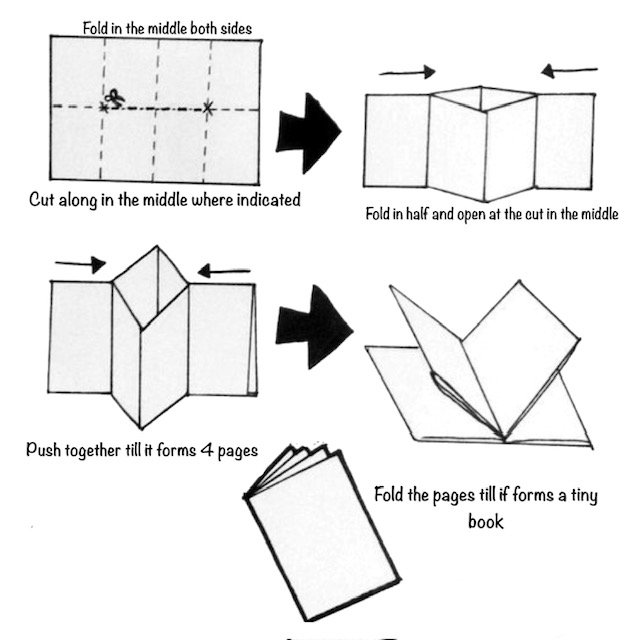 Fold in the middle both sides

Cut along in the middle where indicated

Fold in half and open at the cut in the middle

Push together till it forms 4 pages

Fold the pages till if forms a tiny book