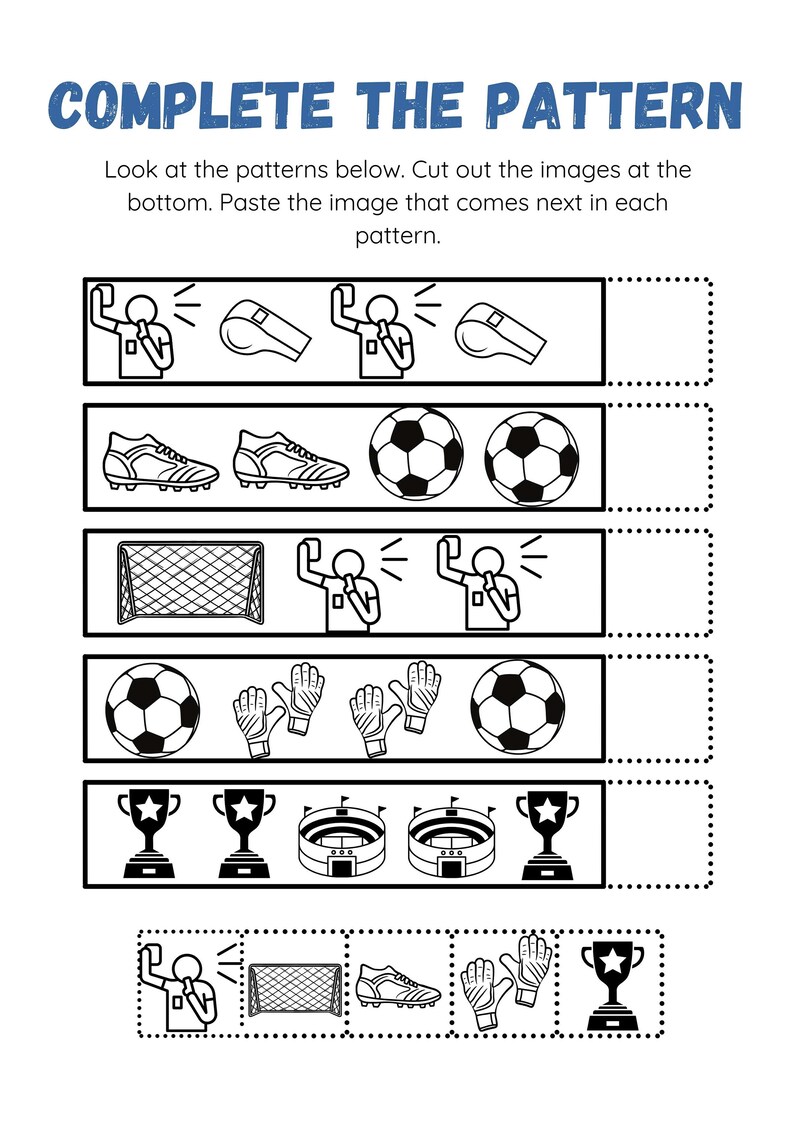 COMPLETE THE PATTERN

Look at the patterns below. Cut out the images at the bottom. Paste the image that comes next in each pattern.