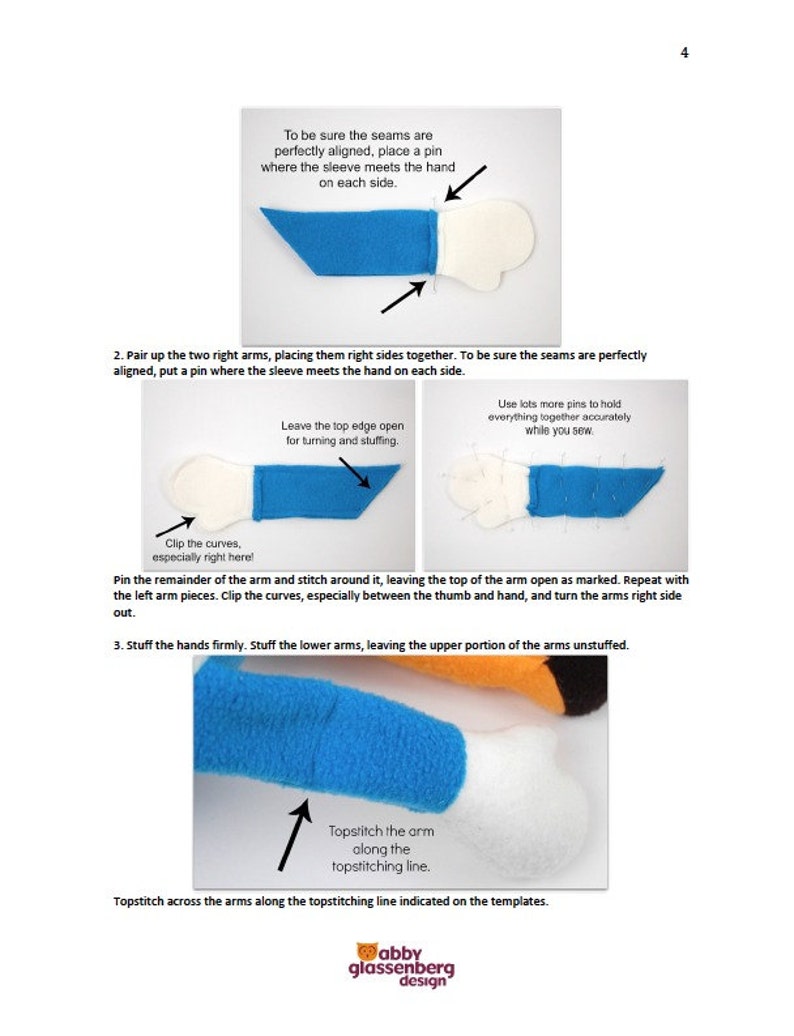 4

To be sure the seams are perfectly aligned, place a pin where the sleeve meets the hand on each side.

2. Pair up the two right arms, placing them right sides together. To be sure the seams are perfectly aligned, put a pin where the sleeve meets the hand on each side.

Leave the top edge open for turning and stuffing.

Clip the curves, especially right here!

Use lots more pins to hold everything together accurately while you sew.

Pin the remainder of the arm and stitch around it, leaving the top of the arm open as marked. Repeat with the left arm pieces. Clip the curves, especially between the thumb and hand, and turn the arms right side out.

3. Stuff the hands firmly. Stuff the lower arms, leaving the upper portion of the arms unstuffed.

Topstitch the arm along the topstitching line.

Topstitch across the arms along the topstitching line indicated on the templates.

abby glassenberg design