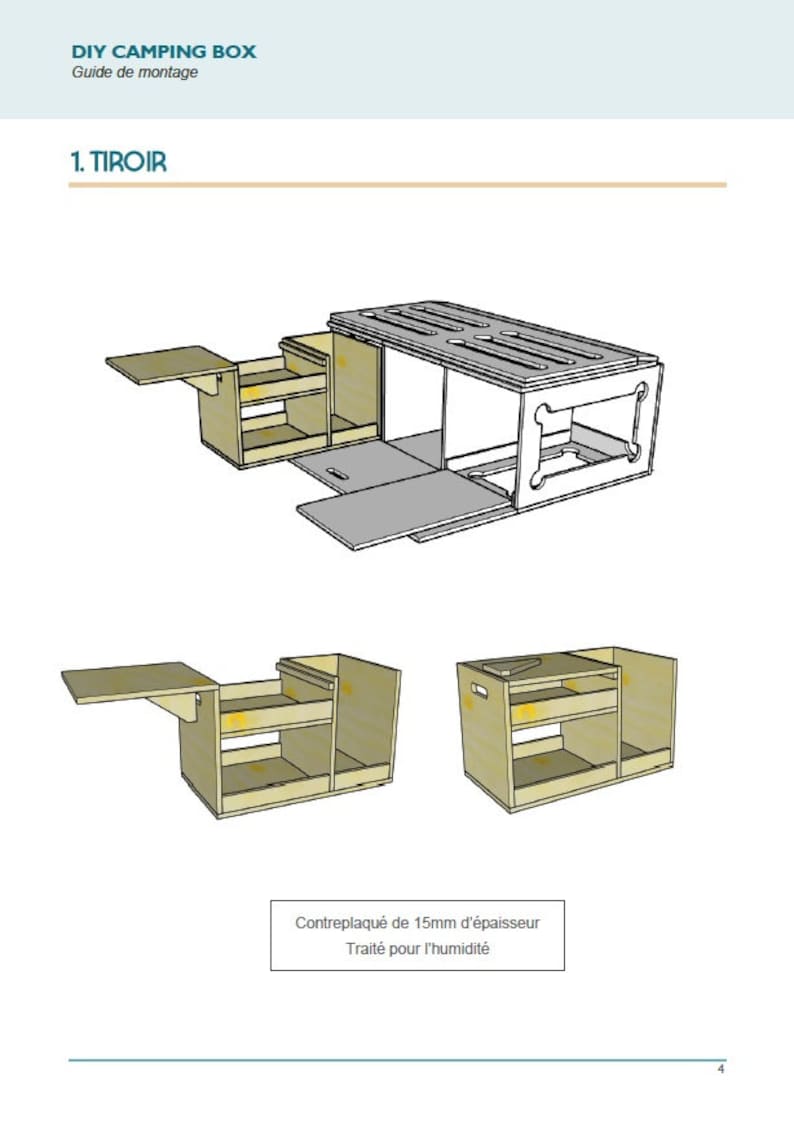 DIY CAMPING BOX
Guide de montage

1. TIROIR

Contreplaqué de 15mm d'épaisseur
Traité pour l'humidité

4