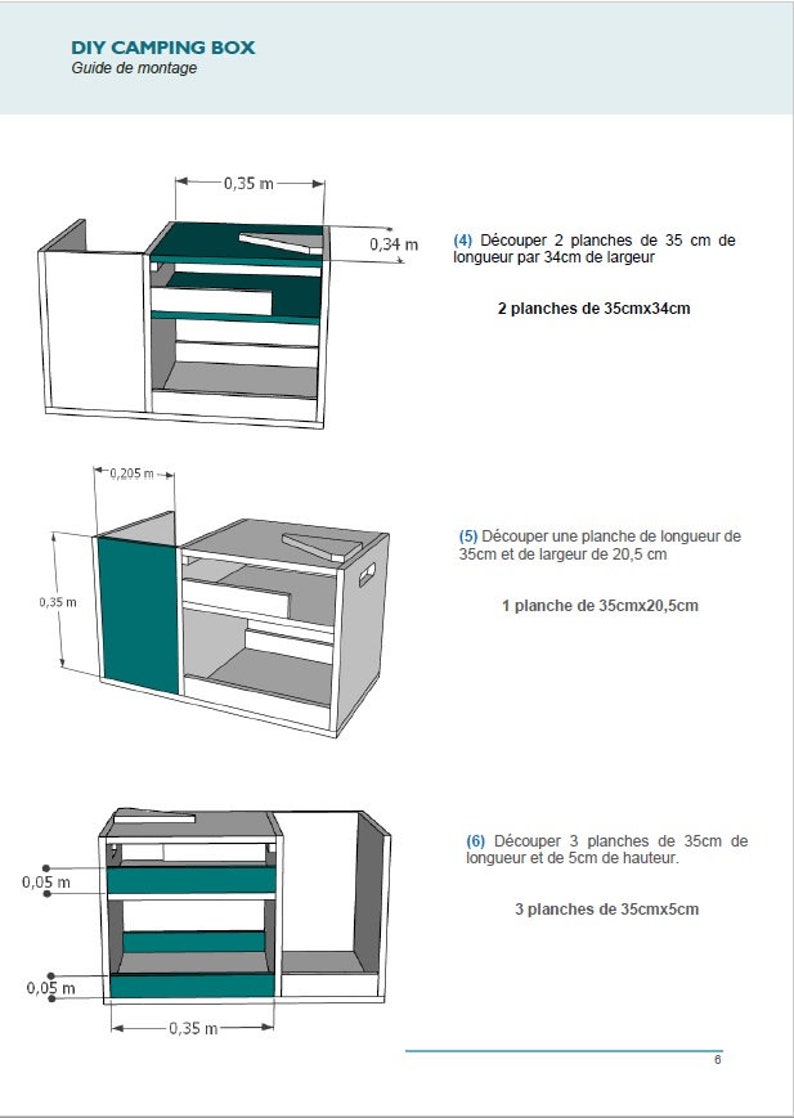 DIY CAMPING BOX
Guide de montage

0,35 m
0,34 m

(4) Découper 2 planches de 35 cm de longueur par 34cm de largeur

2 planches de 35cmx34cm

0,205 m
0,35 m

(5) Découper une planche de longueur de 35cm et de largeur de 20,5 cm

1 planche de 35cmx20,5cm

0,05 m
0,05 m
0,35 m

(6) Découper 3 planches de 35cm de longueur et de 5cm de hauteur.

3 planches de 35cmx5cm

6