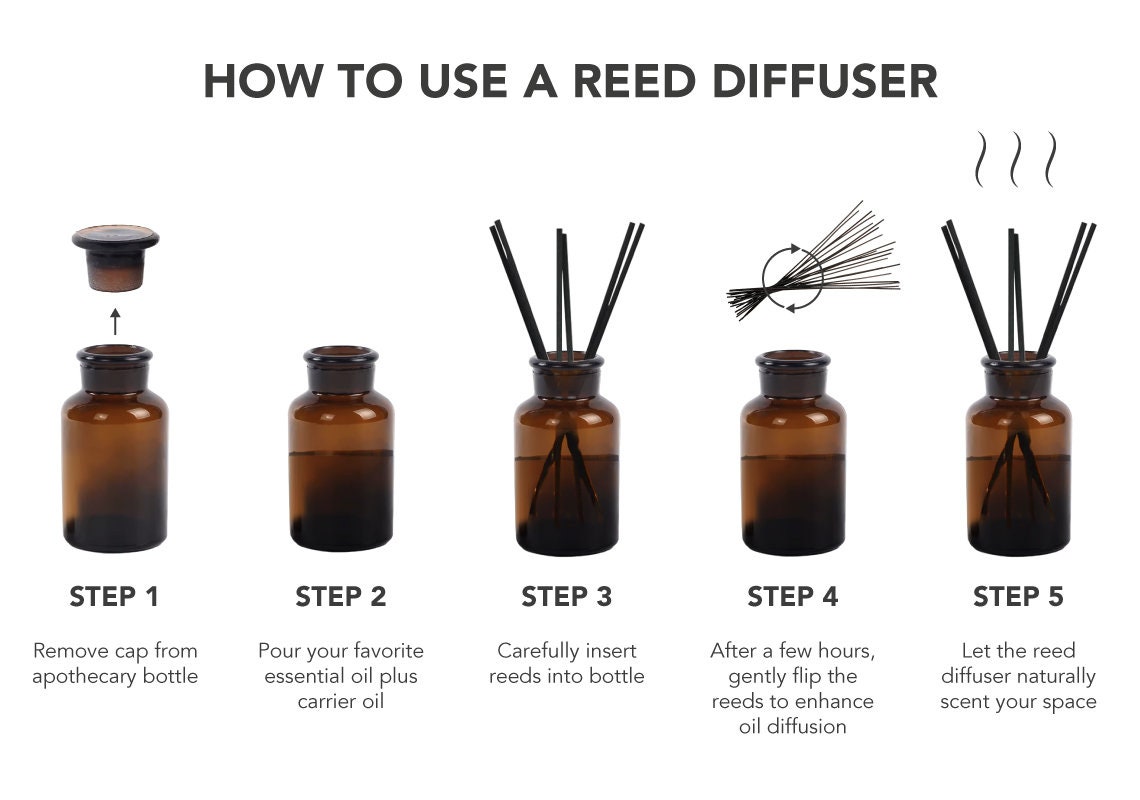 HOW TO USE A REED DIFFUSER

STEP 1

Remove cap from apothecary bottle

STEP 2

Pour your favorite essential oil plus carrier oil

STEP 3

Carefully insert reeds into bottle

STEP 4

After a few hours, gently flip the reeds to enhance oil diffusion

STEP 5

Let the reed diffuser naturally scent your space