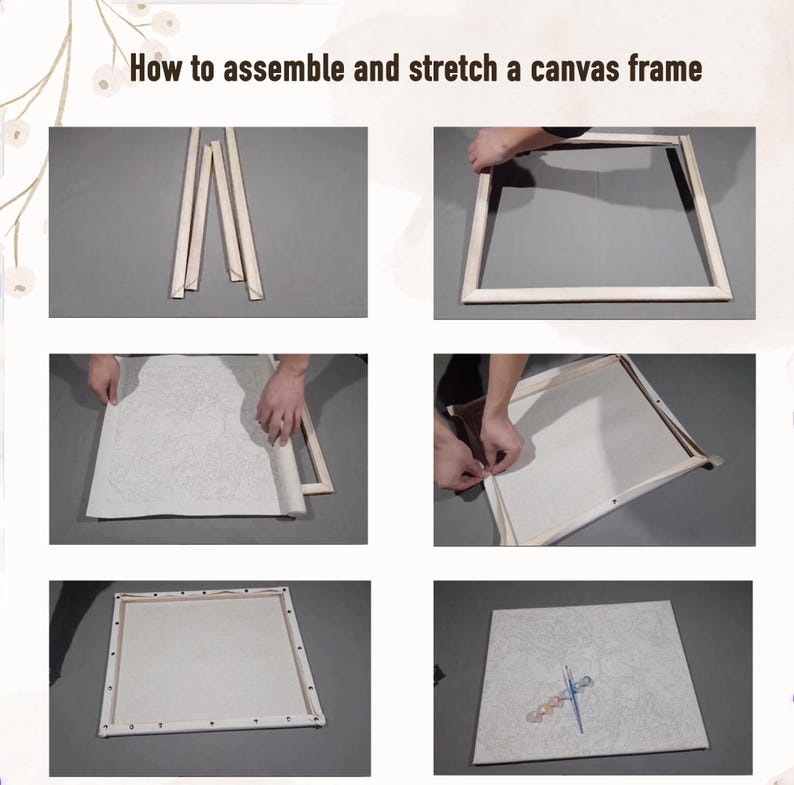 How to assemble and stretch a canvas frame