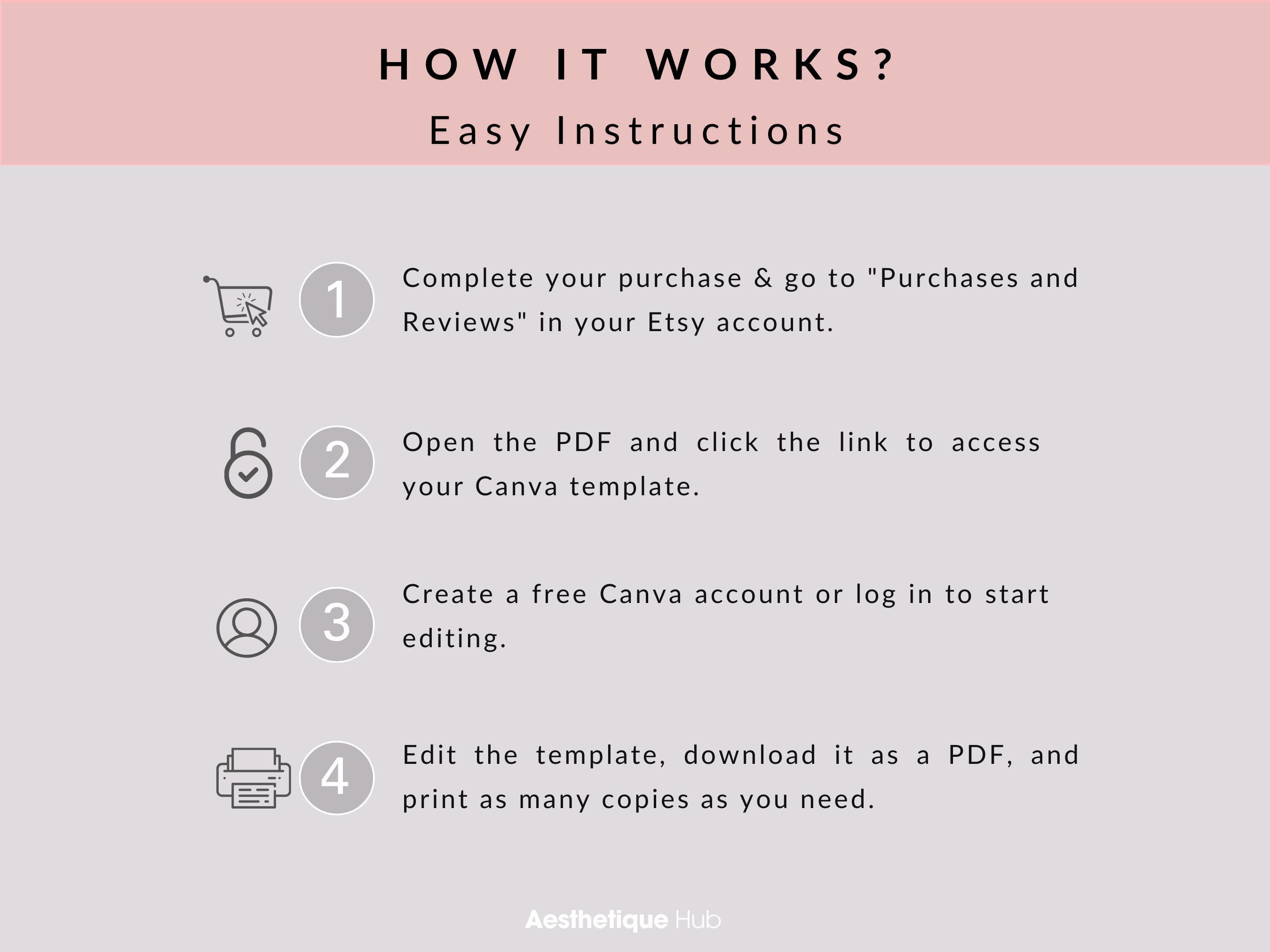 HOW IT WORKS?
Easy Instructions

1 Complete your purchase & go to "Purchases and Reviews" in your Etsy account.

2 Open the PDF and click the link to access your Canva template.

3 Create a free Canva account or log in to start editing.

4 Edit the template, download it as a PDF, and print as many copies as you need.

Aesthetique Hub