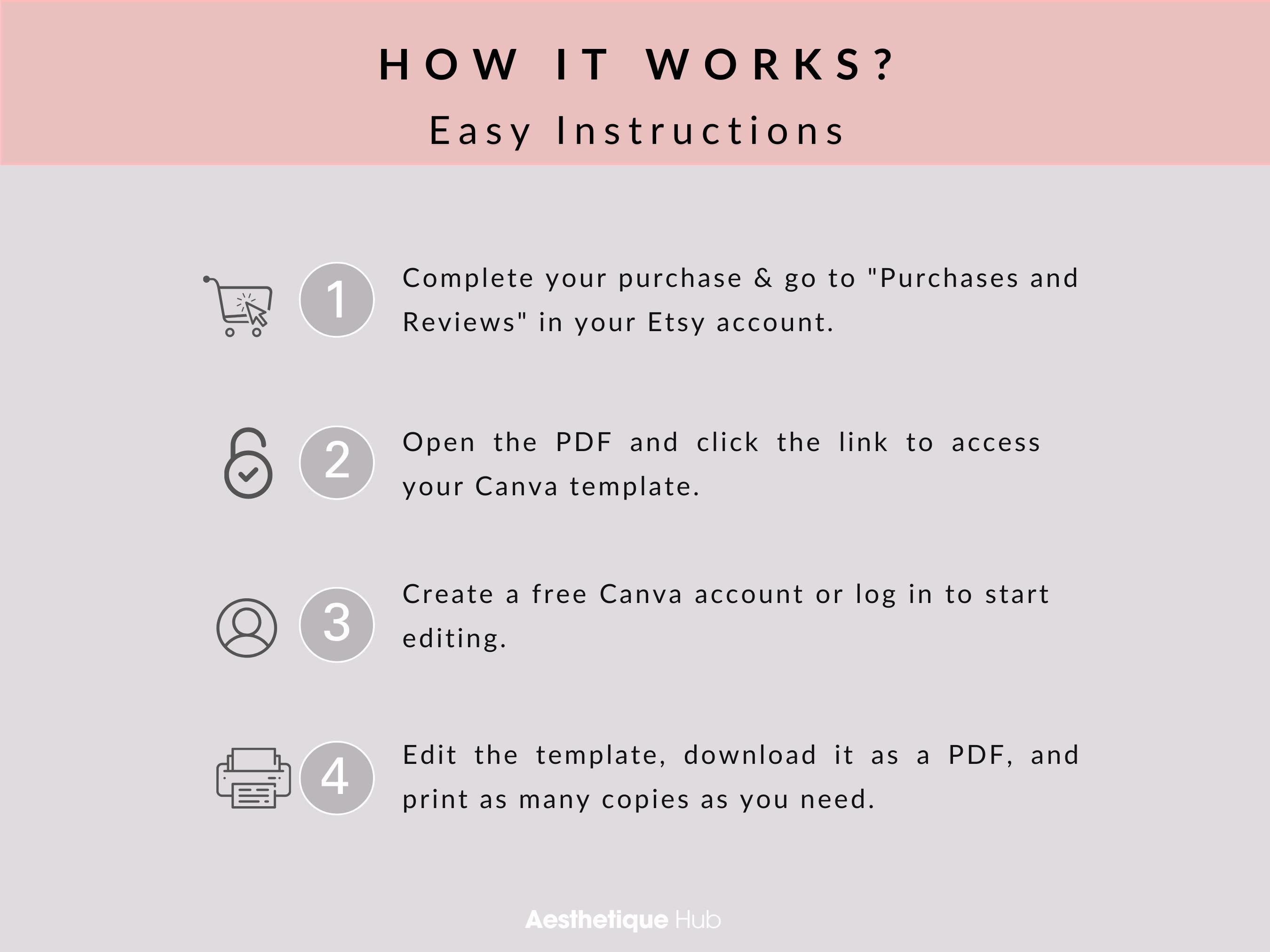 HOW IT WORKS?
Easy Instructions

1 Complete your purchase & go to "Purchases and Reviews" in your Etsy account.

2 Open the PDF and click the link to access your Canva template.

3 Create a free Canva account or log in to start editing.

4 Edit the template, download it as a PDF, and print as many copies as you need.

Aesthetique Hub