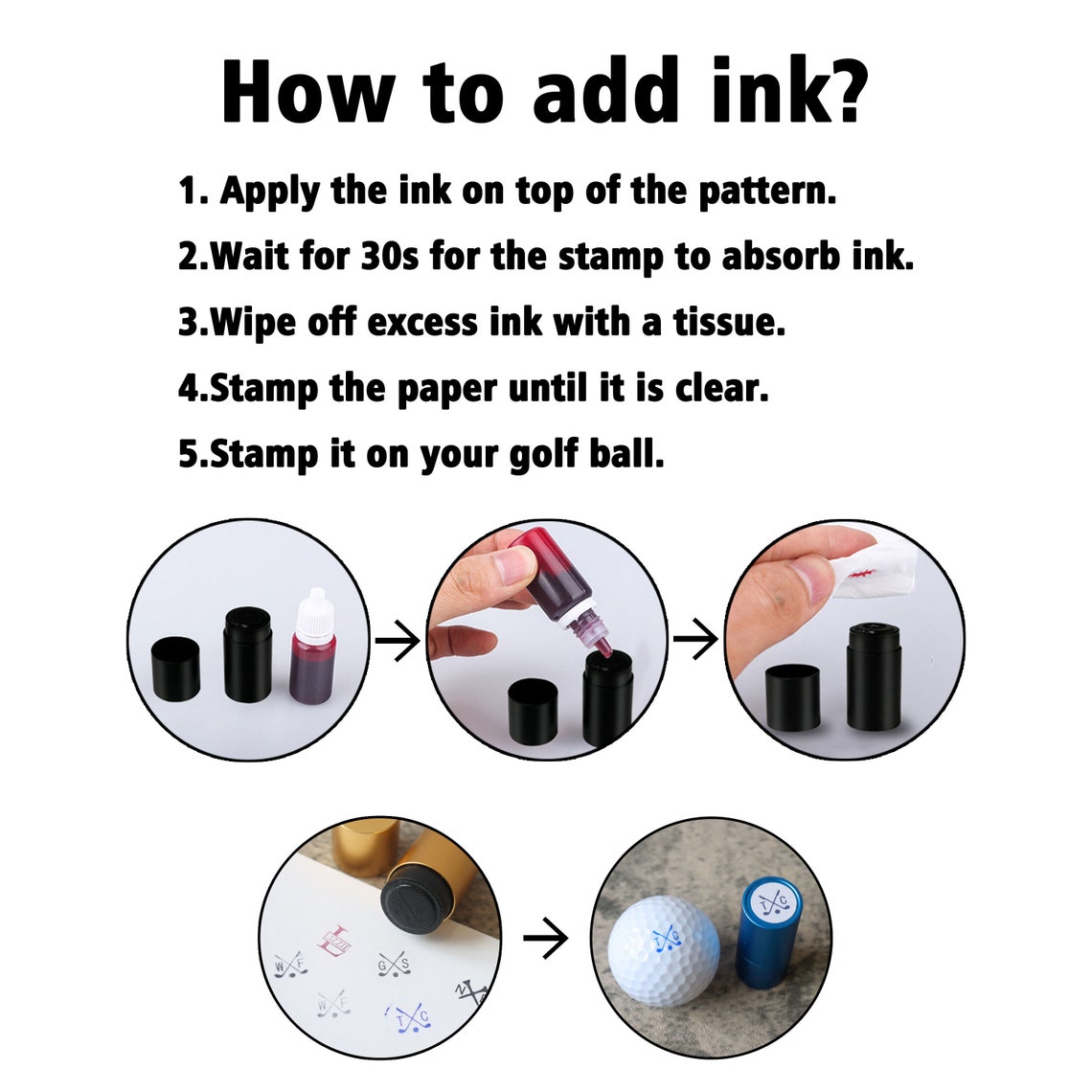 How to add ink?

1. Apply the ink on top of the pattern.

2.Wait for 30s for the stamp to absorb ink.

3.Wipe off excess ink with a tissue.

4.Stamp the paper until it is clear.

5.Stamp it on your golf ball.

W F

G S

W F

T C

T C

T C