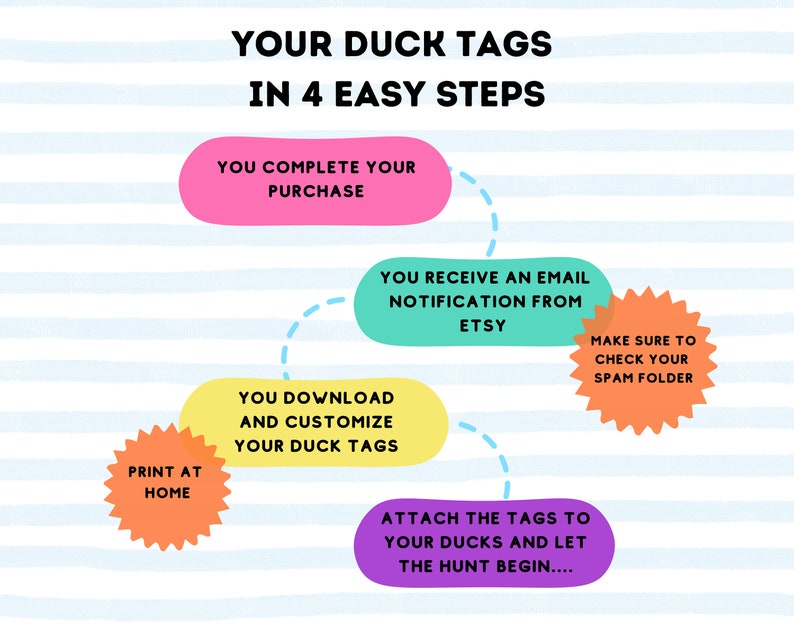 YOUR DUCK TAGS IN 4 EASY STEPS

YOU COMPLETE YOUR PURCHASE

YOU RECEIVE AN EMAIL NOTIFICATION FROM ETSY

MAKE SURE TO CHECK YOUR SPAM FOLDER

YOU DOWNLOAD AND CUSTOMIZE YOUR DUCK TAGS

PRINT AT HOME

ATTACH THE TAGS TO YOUR DUCKS AND LET THE HUNT BEGIN....