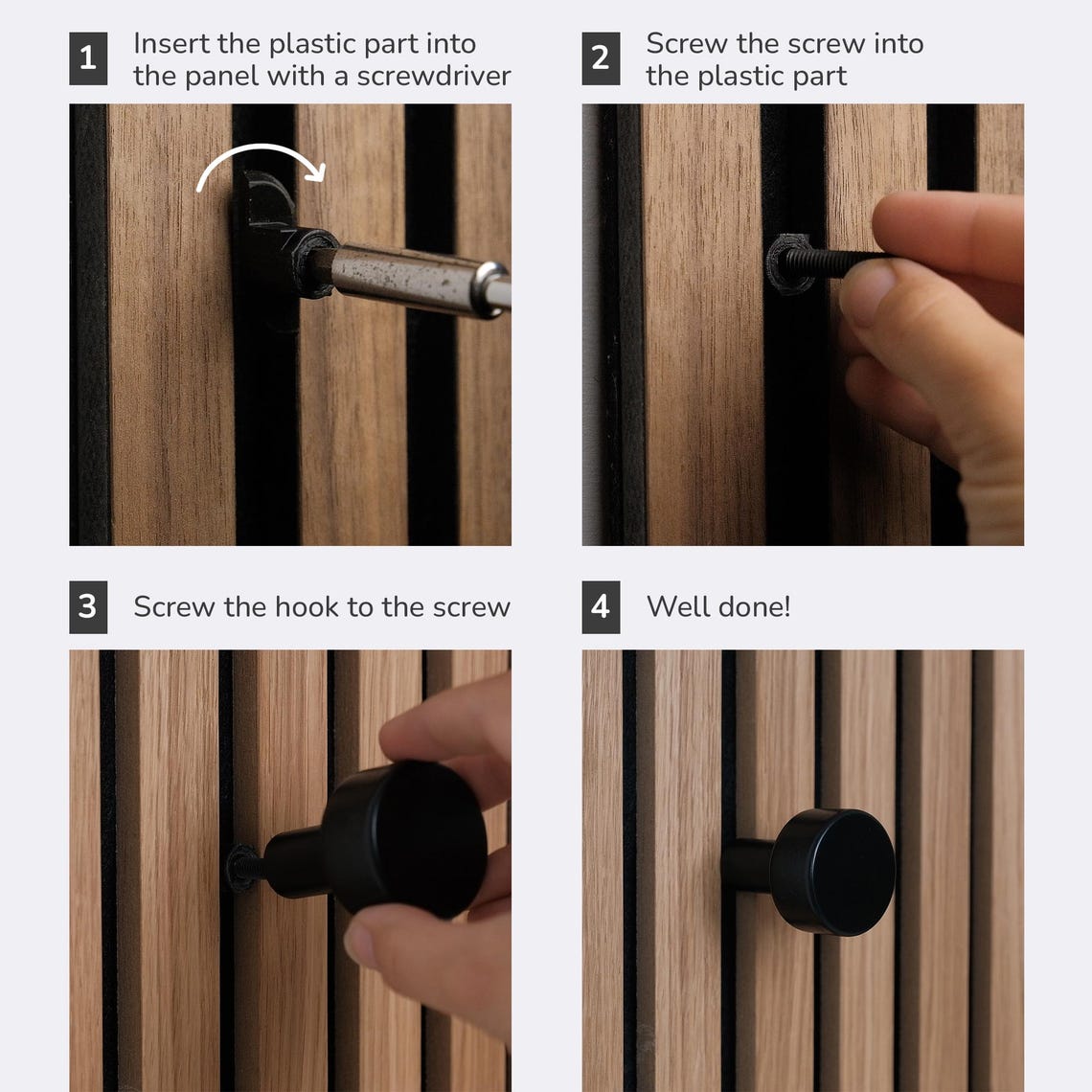 1 Insert the plastic part into the panel with a screwdriver

2 Screw the screw into the plastic part

3 Screw the hook to the screw

4 Well done!