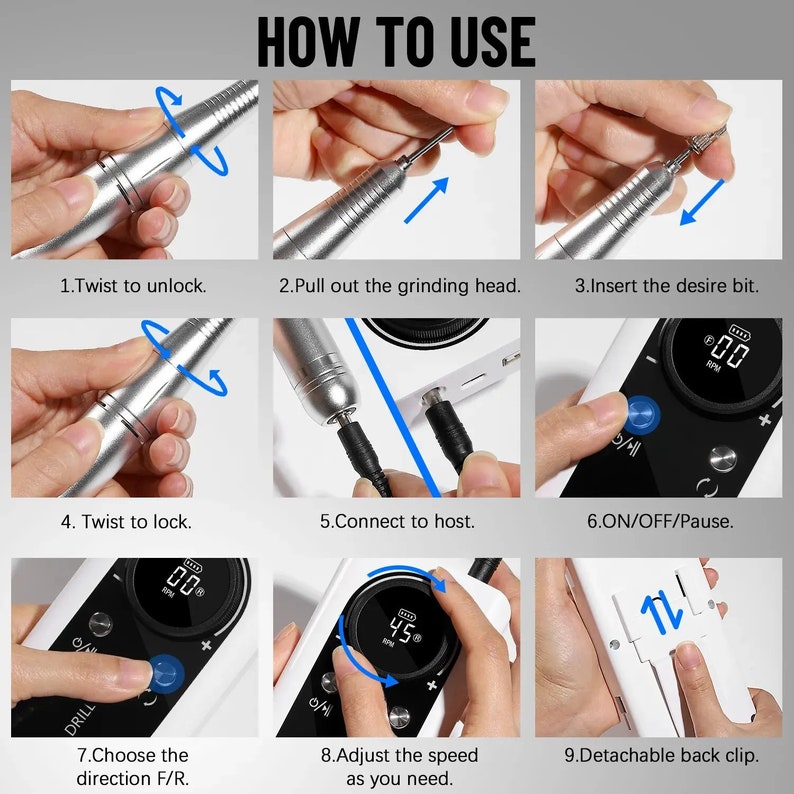 HOW TO USE

1.Twist to unlock.

2.Pull out the grinding head.

3.Insert the desire bit.

4. Twist to lock.

5.Connect to host.

F 00 RPM

6.ON/OFF/Pause.

00 RPM R

DRILL

7.Choose the direction F/R.

45 RPM R

8.Adjust the speed as you need.

9.Detachable back clip.