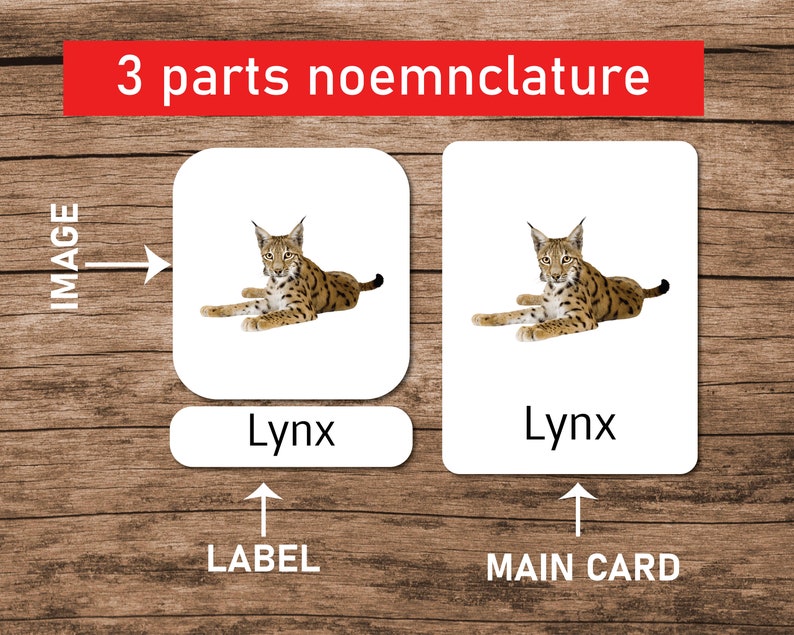 3 parts noemnclature

IMAGE

Lynx

Lynx

LABEL

MAIN CARD