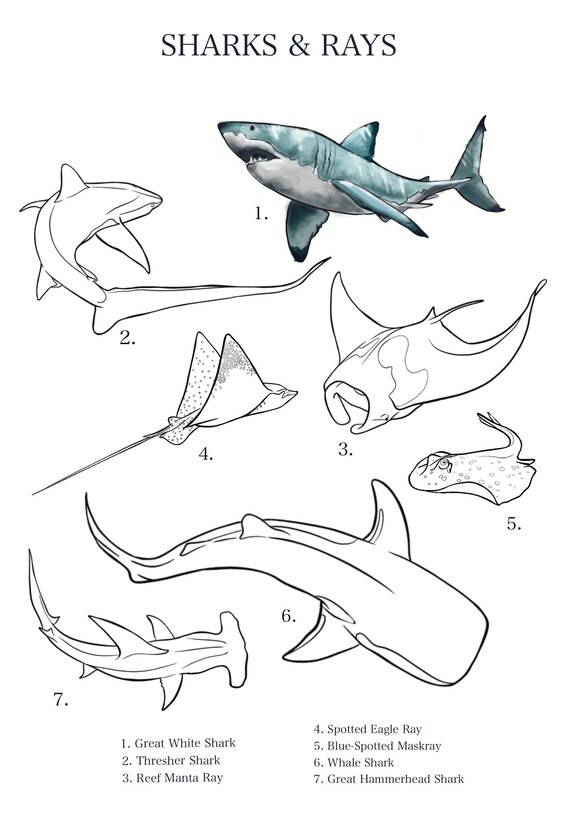 SHARKS & RAYS

1.

2.

4.

3.

5.

6.

7.

1. Great White Shark
2. Thresher Shark
3. Reef Manta Ray

4. Spotted Eagle Ray
5. Blue-Spotted Maskray
6. Whale Shark
7. Great Hammerhead Shark