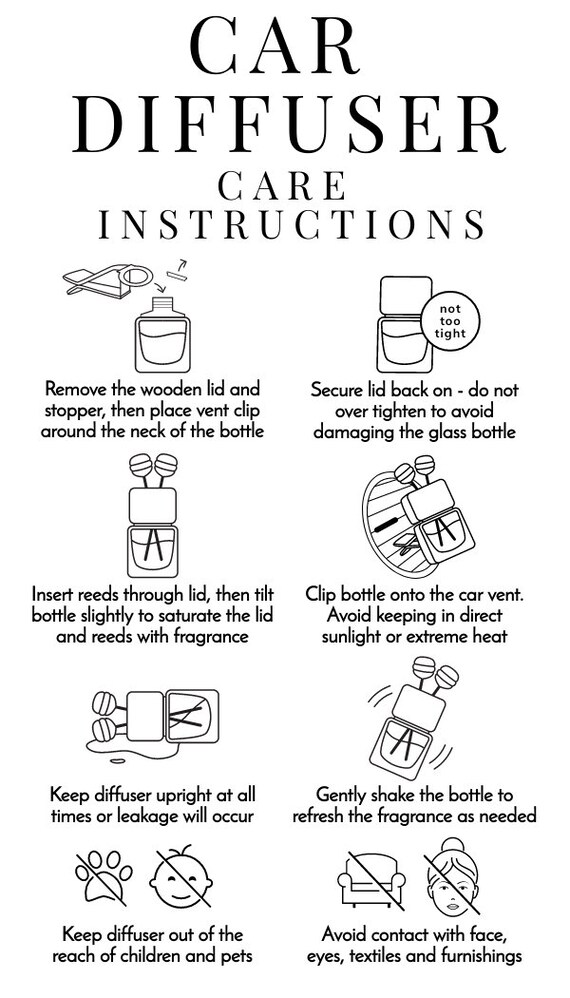 CAR DIFFUSER

CARE INSTRUCTIONS

Remove the wooden lid and stopper, then place vent clip around the neck of the bottle

not too tight

Secure lid back on - do not over tighten to avoid damaging the glass bottle

Insert reeds through lid, then tilt bottle slightly to saturate the lid and reeds with fragrance

Clip bottle onto the car vent. Avoid keeping in direct sunlight or extreme heat

Keep diffuser upright at all times or leakage will occur

Gently shake the bottle to refresh the fragrance as needed

Keep diffuser out of the reach of children and pets

Avoid contact with face, eyes, textiles and furnishings