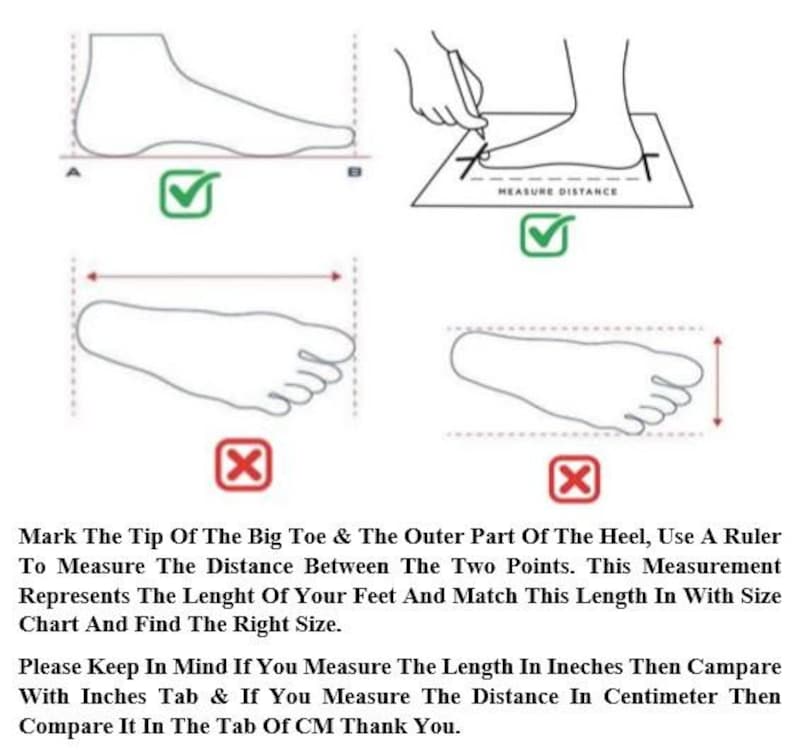 A

B

MEASURE DISTANCE

Mark The Tip Of The Big Toe & The Outer Part Of The Heel, Use A Ruler To Measure The Distance Between The Two Points. This Measurement Represents The Lenght Of Your Feet And Match This Length In With Size Chart And Find The Right Size.

Please Keep In Mind If You Measure The Length In Ineches Then Campare With Inches Tab & If You Measure The Distance In Centimeter Then Compare It In The Tab Of CM Thank You.