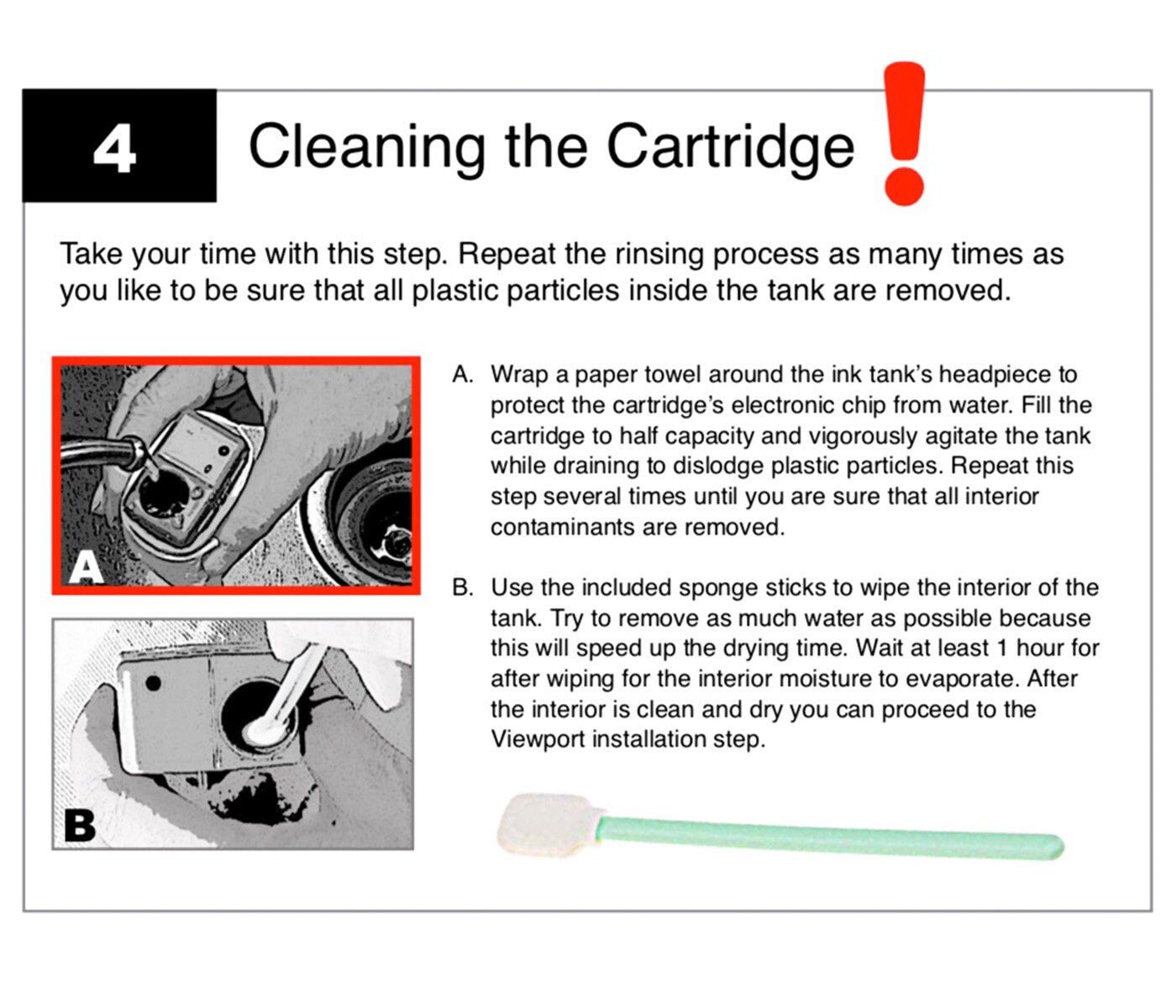 4

Cleaning the Cartridge !

Take your time with this step. Repeat the rinsing process as many times as you like to be sure that all plastic particles inside the tank are removed.

A

B

A. Wrap a paper towel around the ink tank's headpiece to protect the cartridge's electronic chip from water. Fill the cartridge to half capacity and vigorously agitate the tank while draining to dislodge plastic particles. Repeat this step several times until you are sure that all interior contaminants are removed.

B. Use the included sponge sticks to wipe the interior of the tank. Try to remove as much water as possible because this will speed up the drying time. Wait at least 1 hour for after wiping for the interior moisture to evaporate. After the interior is clean and dry you can proceed to the Viewport installation step.