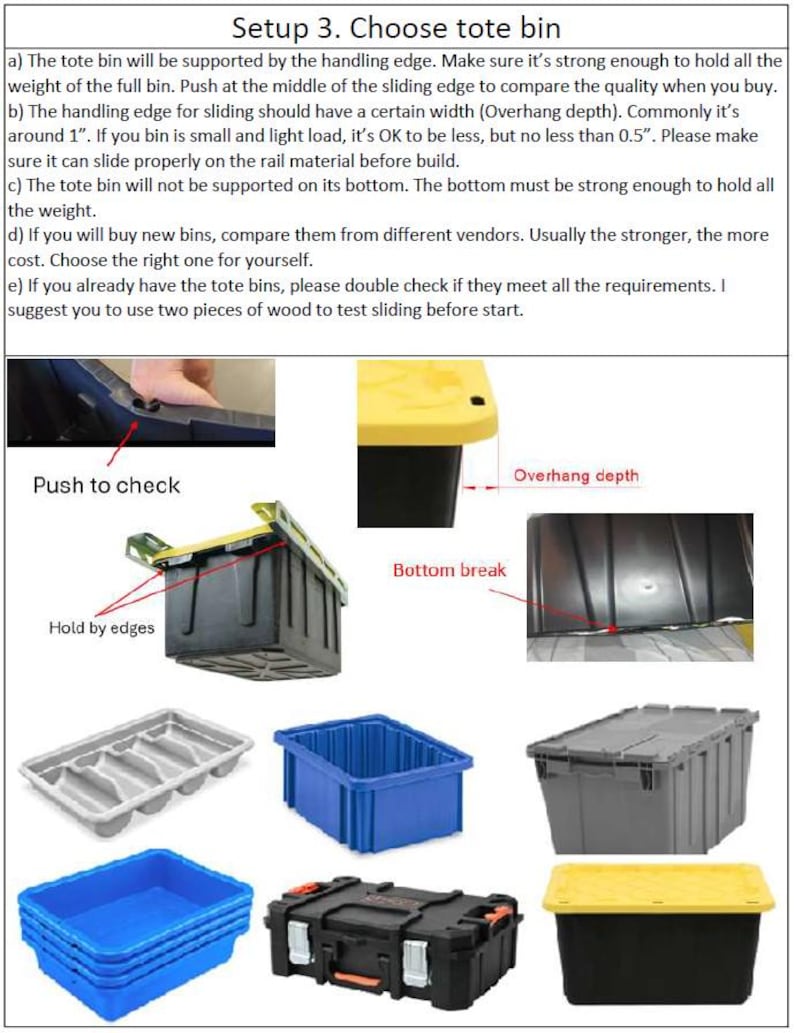 Setup 3. Choose tote bin

a) The tote bin will be supported by the handling edge. Make sure it's strong enough to hold all the weight of the full bin. Push at the middle of the sliding edge to compare the quality when you buy.
b) The handling edge for sliding should have a certain width (Overhang depth). Commonly it's around 1". If you bin is small and light load, it's OK to be less, but no less than 0.5". Please make sure it can slide properly on the rail material before build.
c) The tote bin will not be supported on its bottom. The bottom must be strong enough to hold all the weight.
d) If you will buy new bins, compare them from different vendors. Usually the stronger, the more cost. Choose the right one for yourself.
e) If you already have the tote bins, please double check if they meet all the requirements. I suggest you to use two pieces of wood to test sliding before start.

Push to check

Overhang depth

Hold by edges

Bottom break