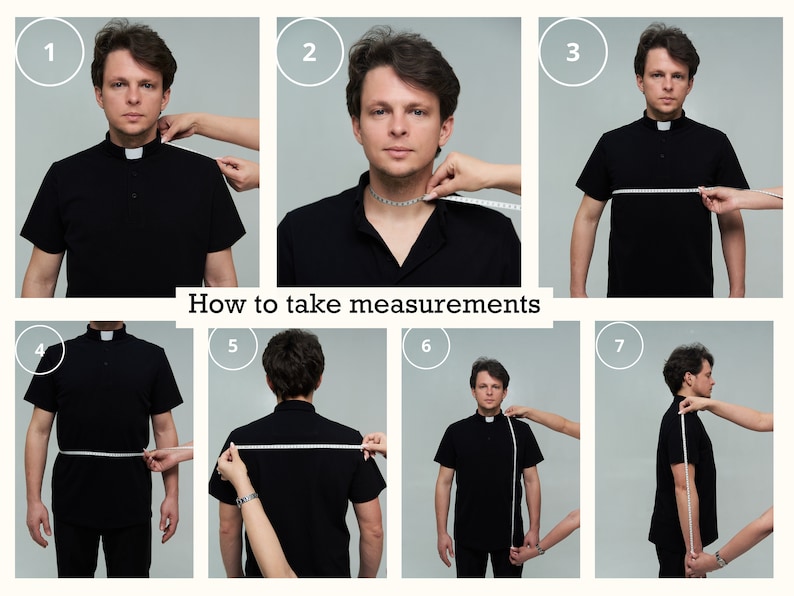 1

2

3

How to take measurements

4

5

6

7