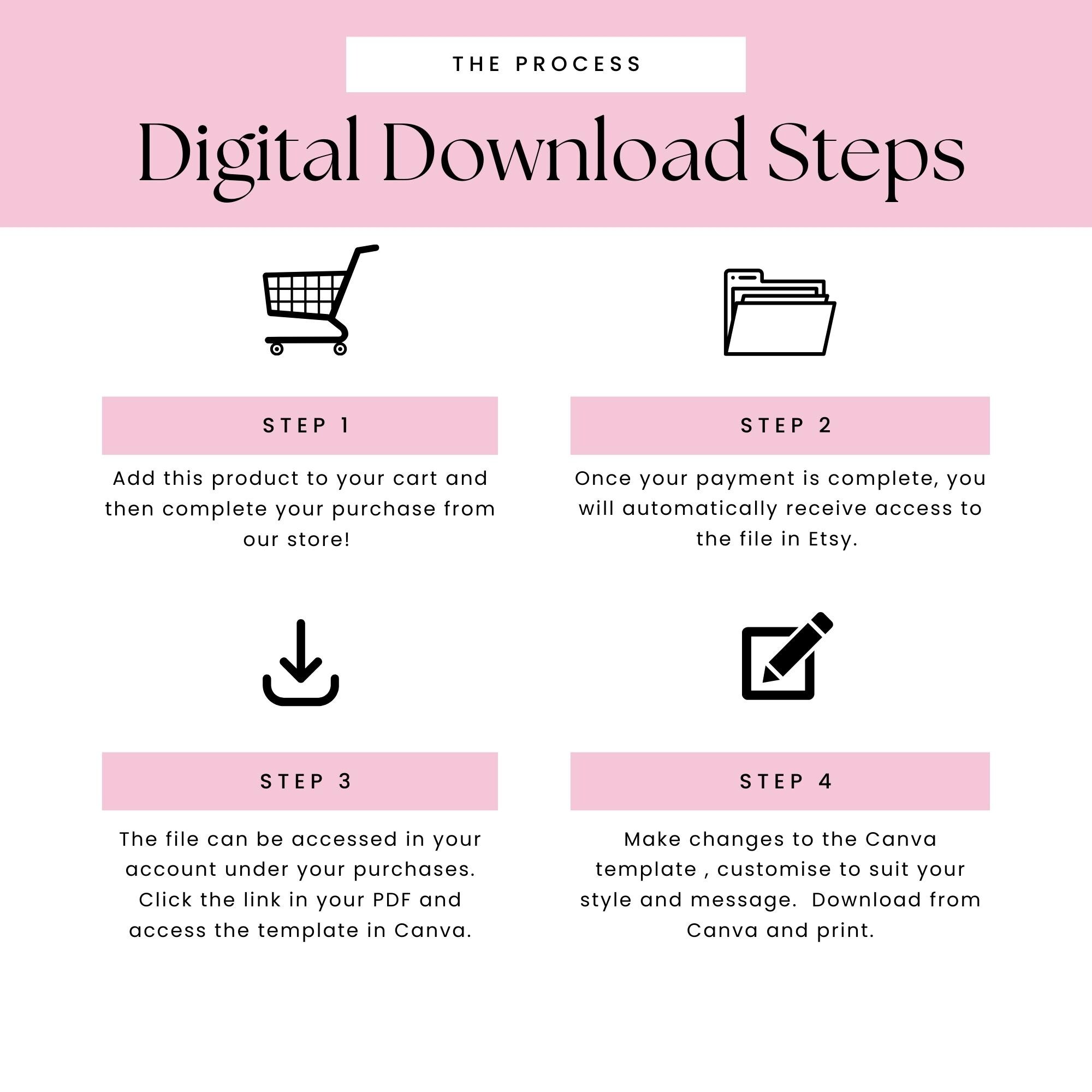 THE PROCESS

Digital Download Steps

STEP 1

Add this product to your cart and then complete your purchase from our store!

STEP 2

Once your payment is complete, you will automatically receive access to the file in Etsy.

STEP 3

The file can be accessed in your account under your purchases. Click the link in your PDF and access the template in Canva.

STEP 4

Make changes to the Canva template , customise to suit your style and message.  Download from Canva and print.