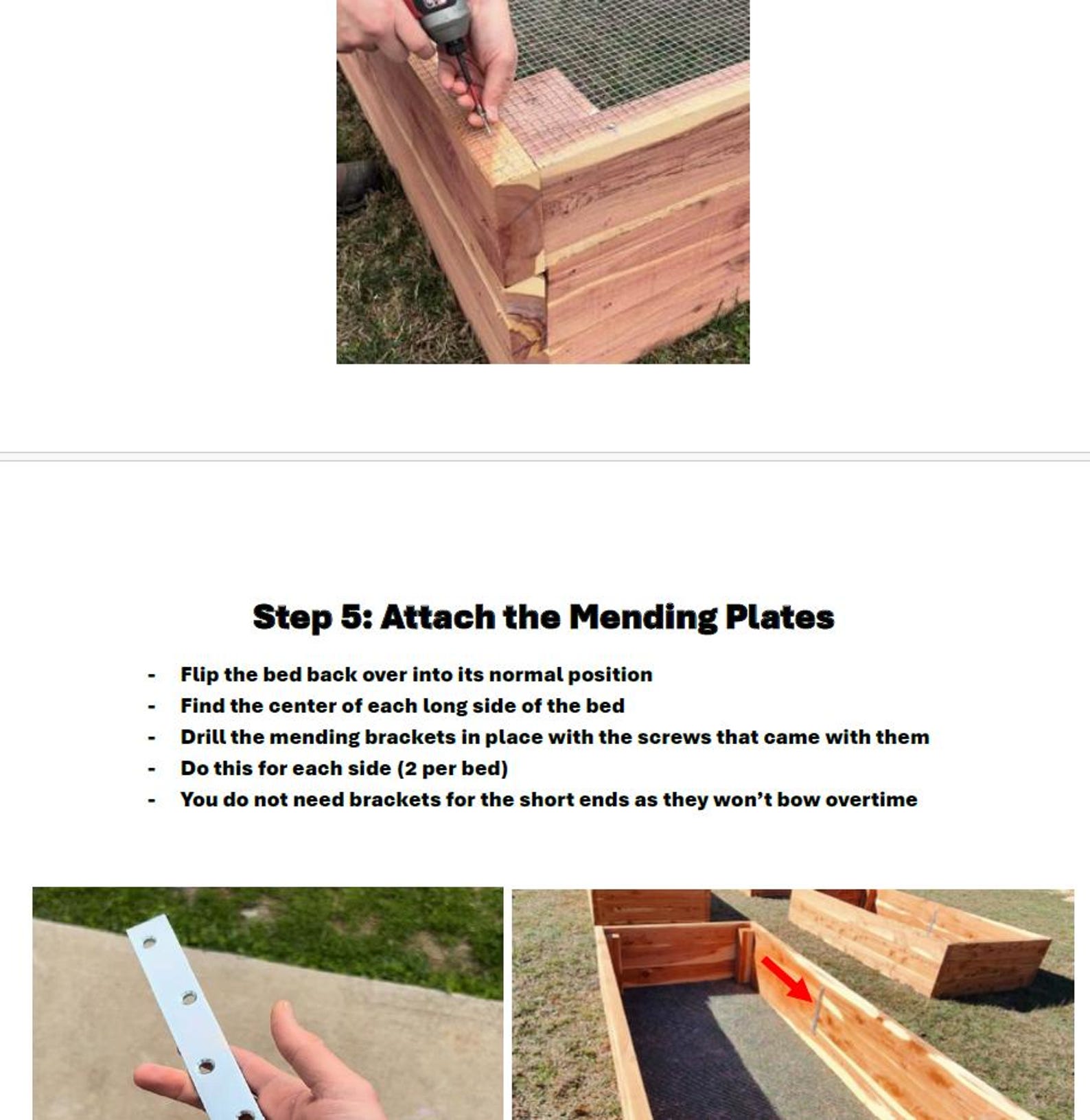 Step 5: Attach the Mending Plates

- Flip the bed back over into its normal position
- Find the center of each long side of the bed
- Drill the mending brackets in place with the screws that came with them
- Do this for each side (2 per bed)
- You do not need brackets for the short ends as they won't bow overtime