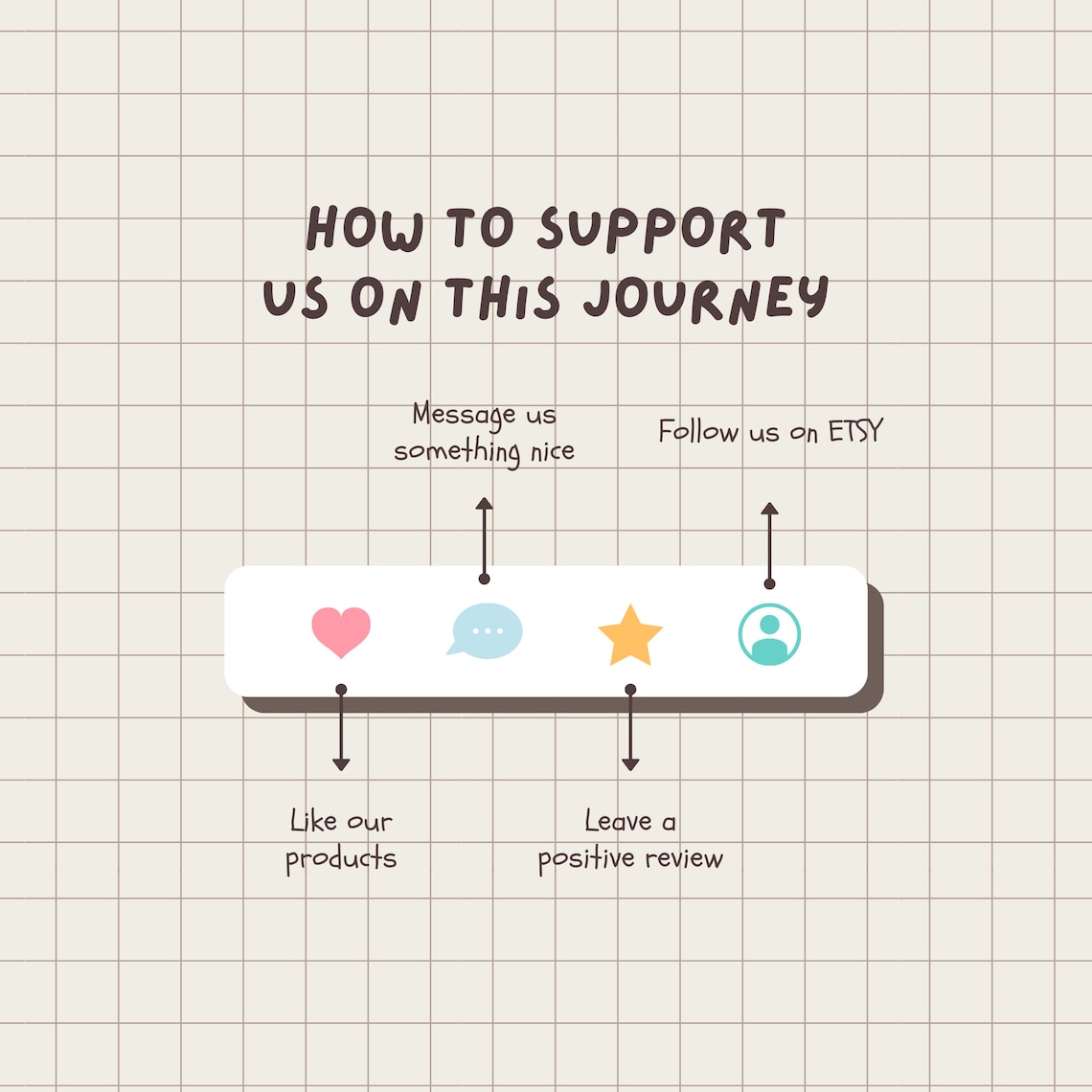 HOW TO SUPPORT US ON THIS JOURNEY

Message us something nice

Follow us on ETSY

Like our products

Leave a positive review