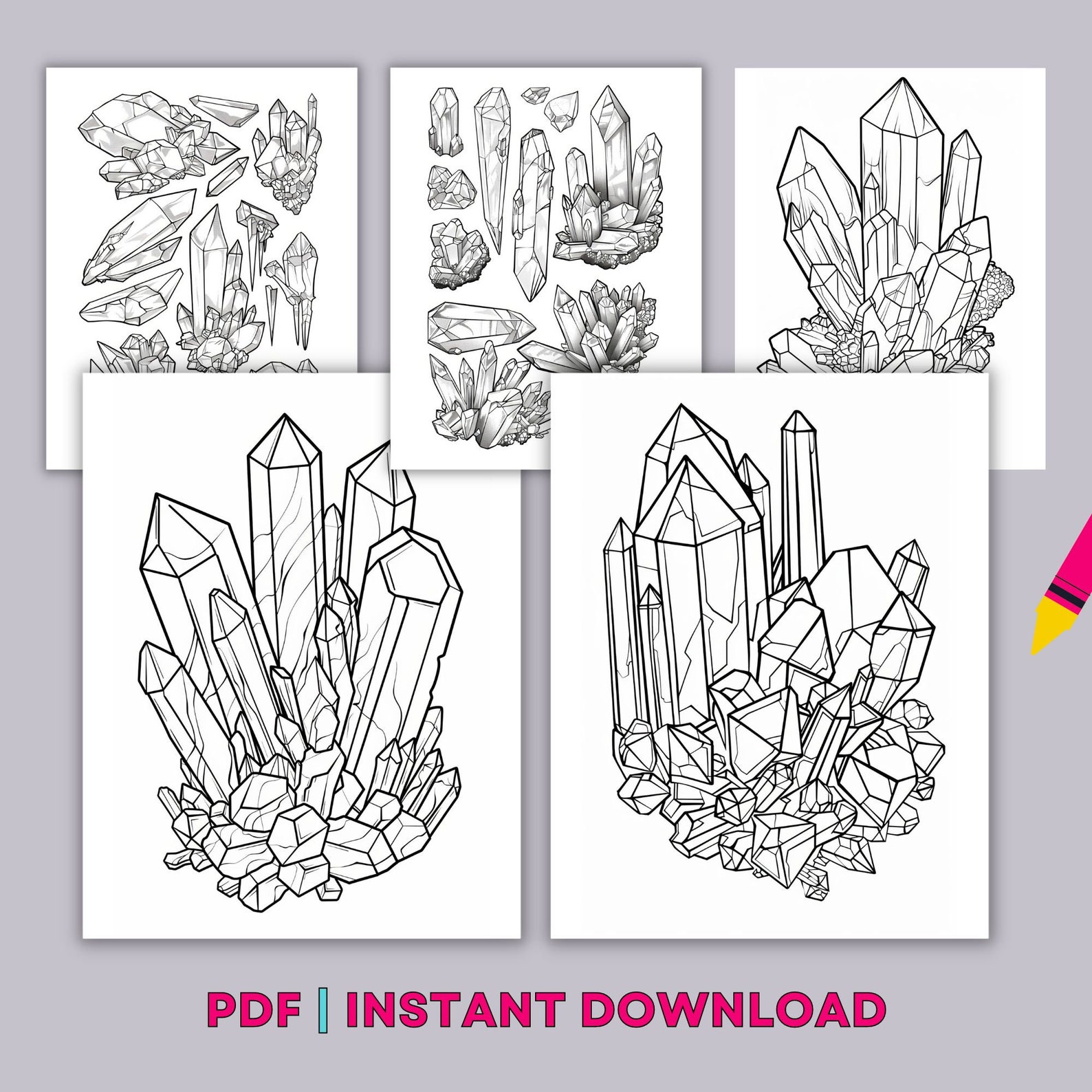 PDF | INSTANT DOWNLOAD