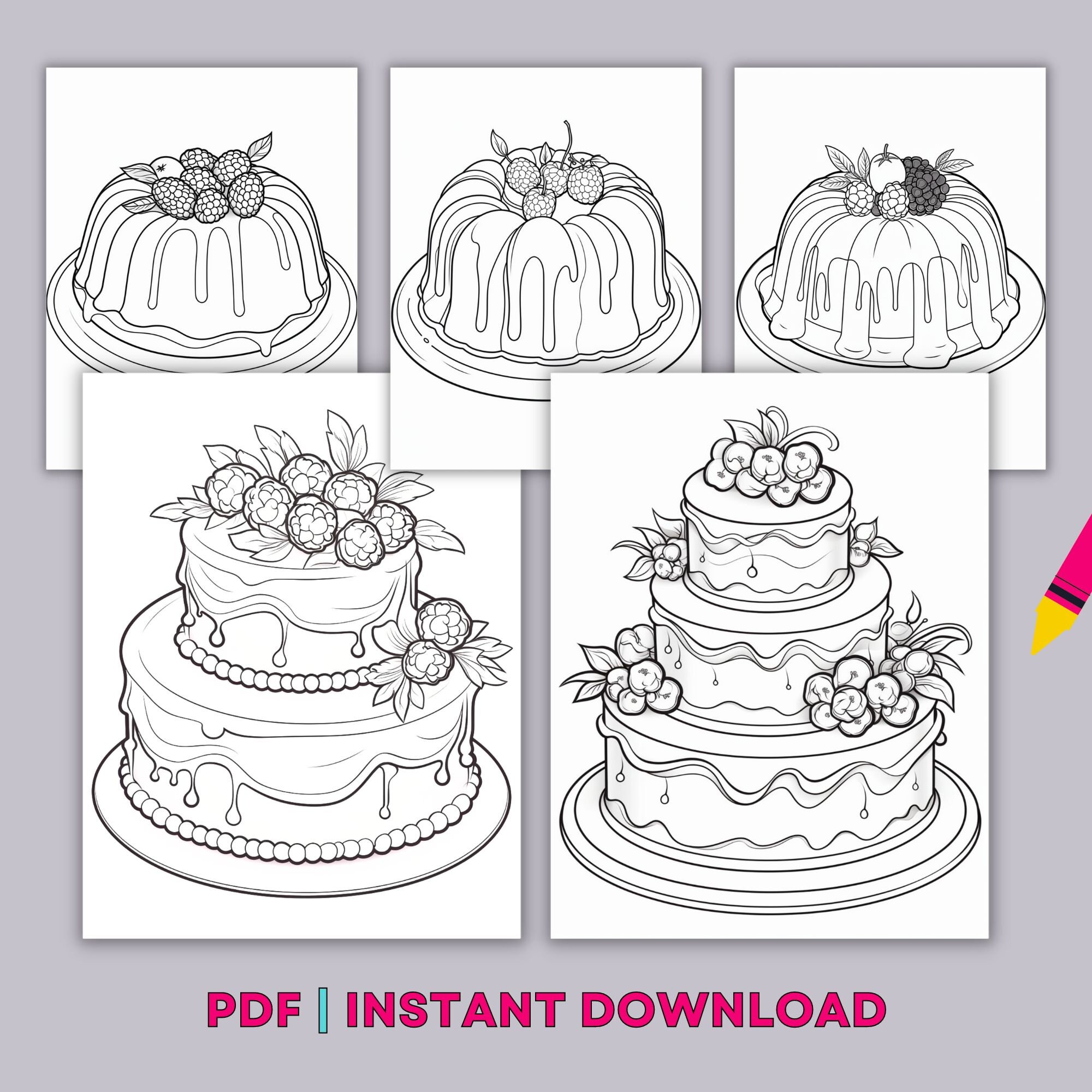 PDF | INSTANT DOWNLOAD