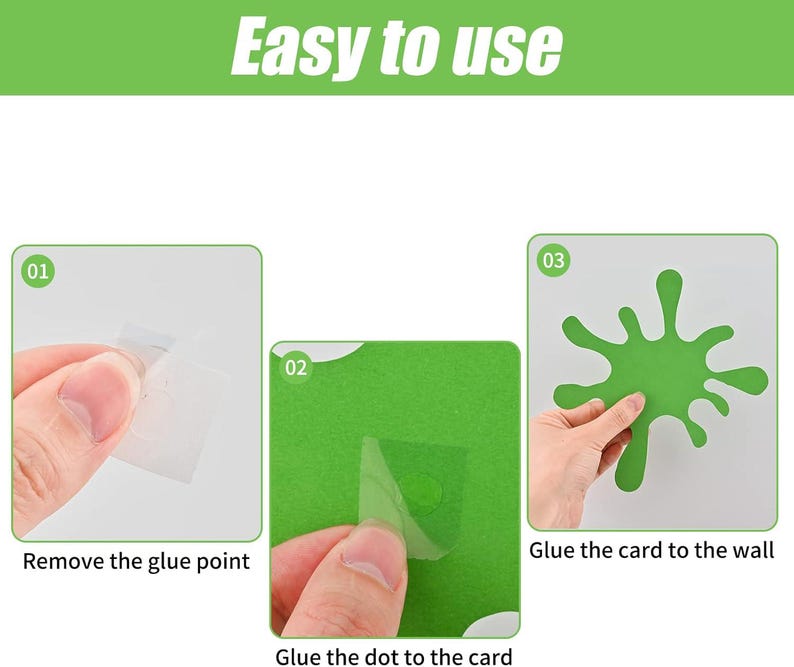 Easy to use

01

Remove the glue point

02

Glue the dot to the card

03

Glue the card to the wall