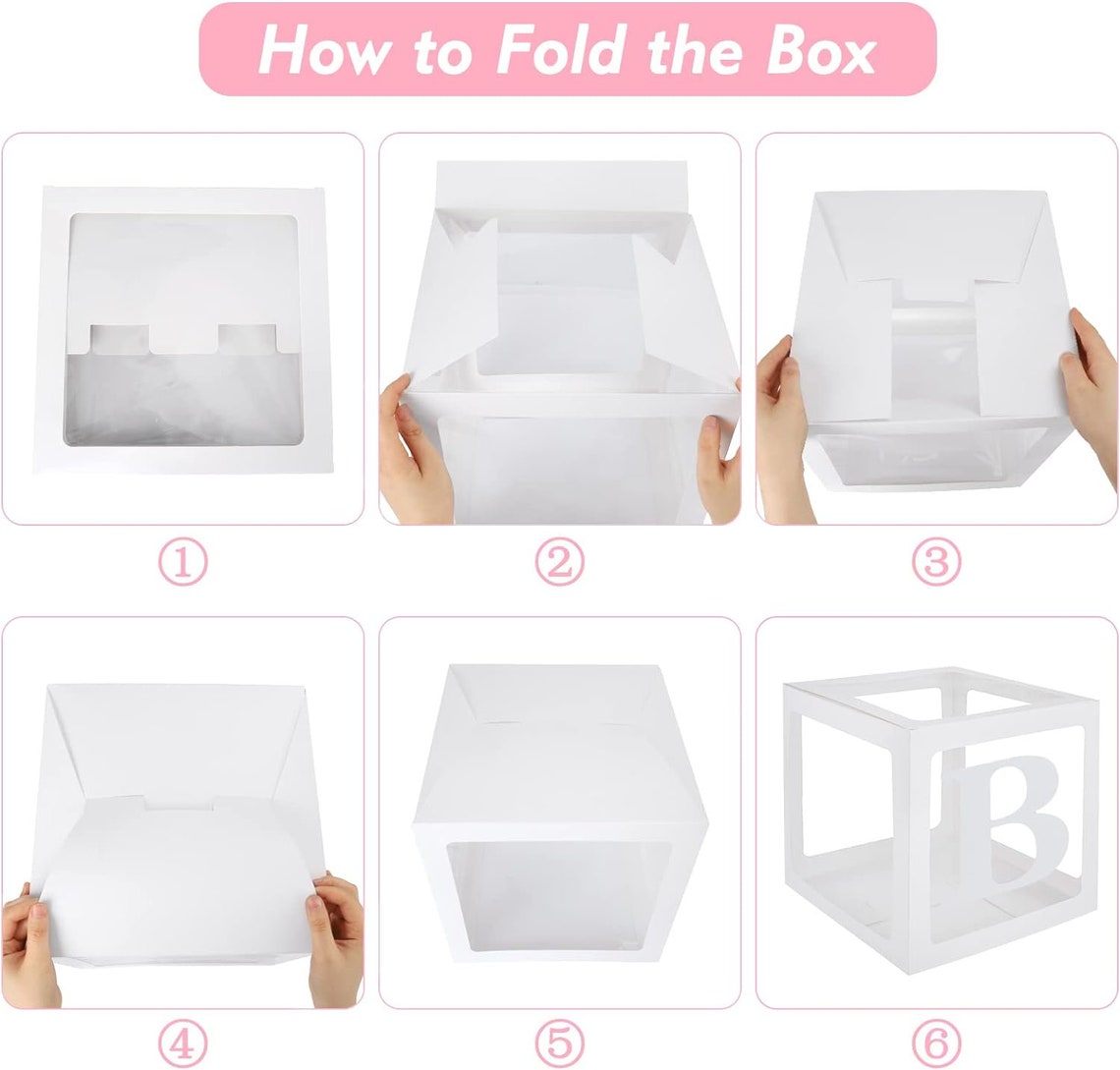 How to Fold the Box

①

②

③

④

⑤

B

⑥