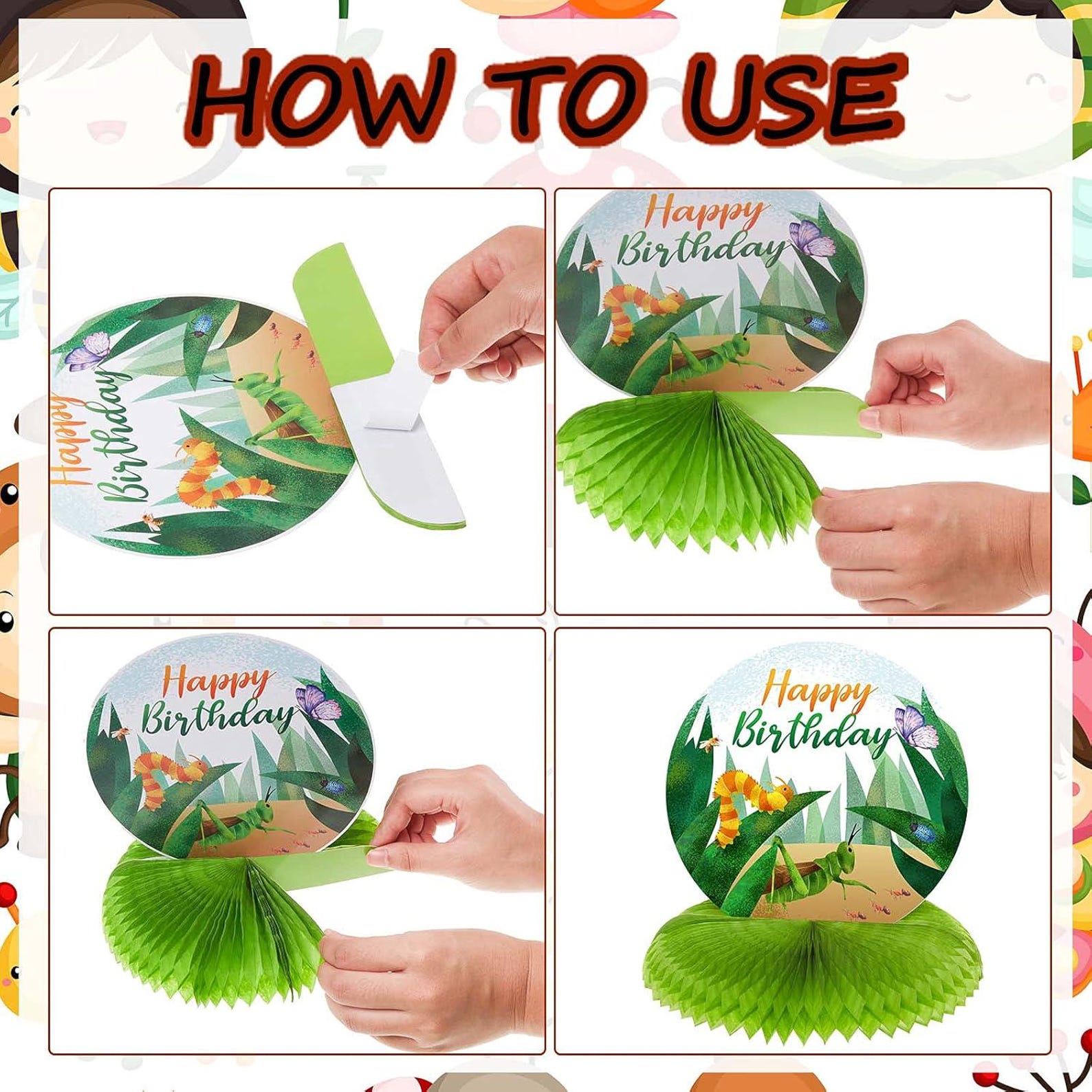 HOW TO USE

Happy Birthday

Happy Birthday

Happy Birthday

Happy Birthday