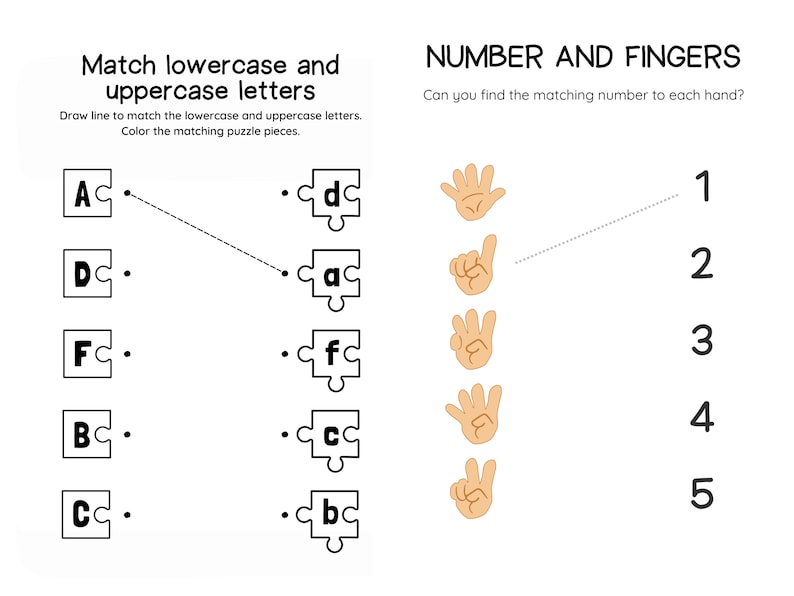 Match lowercase and uppercase letters

Draw line to match the lowercase and uppercase letters. Color the matching puzzle pieces.

A
D
F
B
C

d
a
f
c
b

NUMBER AND FINGERS

Can you find the matching number to each hand?

1
2
3
4
5